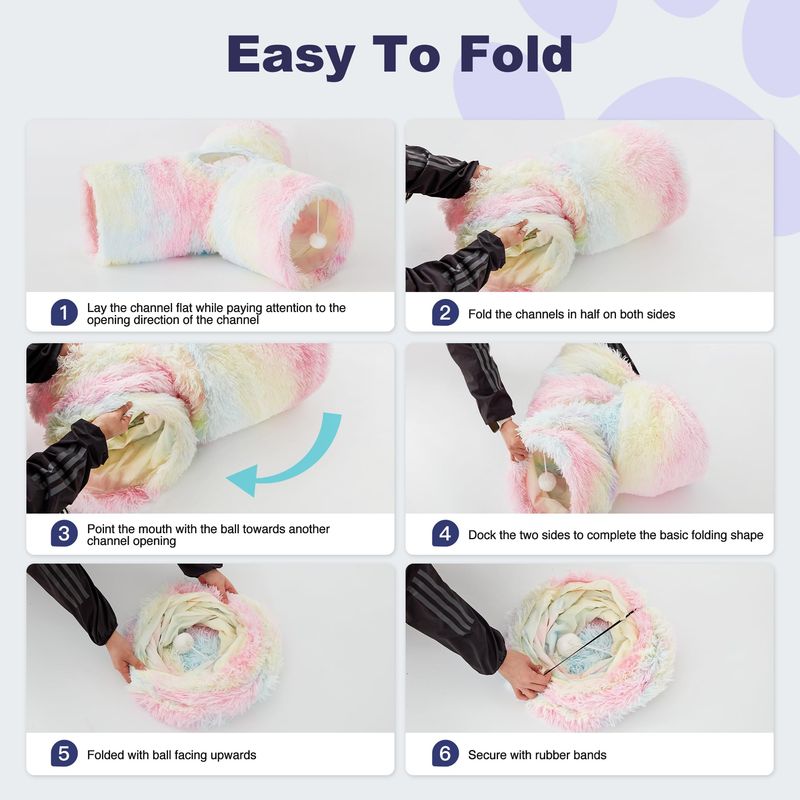 Easy To Fold

1 Lay the channel flat while paying attention to the opening direction of the channel

2 Fold the channels in half on both sides

3 Point the mouth with the ball towards another channel opening

4 Dock the two sides to complete the basic folding shape

5 Folded with ball facing upwards

6 Secure with rubber bands