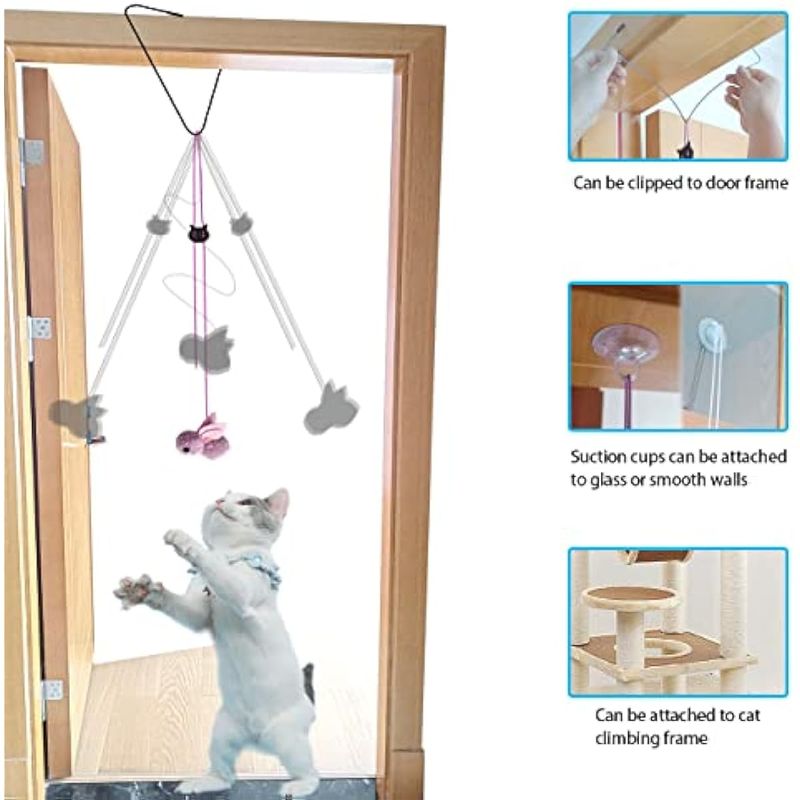 Can be clipped to door frame

Suction cups can be attached to glass or smooth walls

Can be attached to cat climbing frame