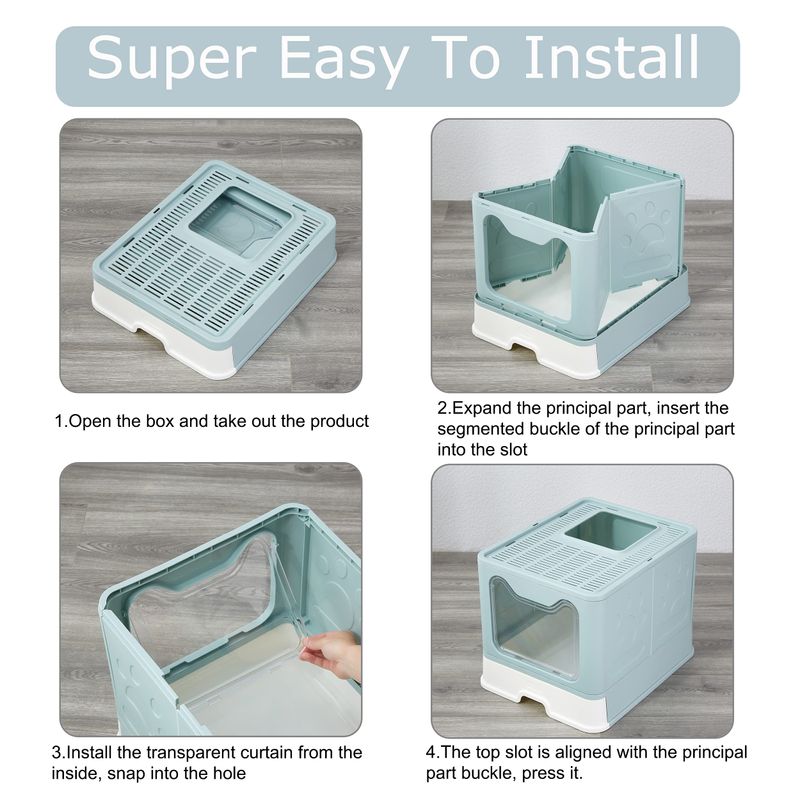 Super Easy To Install

1.Open the box and take out the product

2.Expand the principal part, insert the segmented buckle of the principal part into the slot

3.Install the transparent curtain from the inside, snap into the hole

4.The top slot is aligned with the principal part buckle, press it.