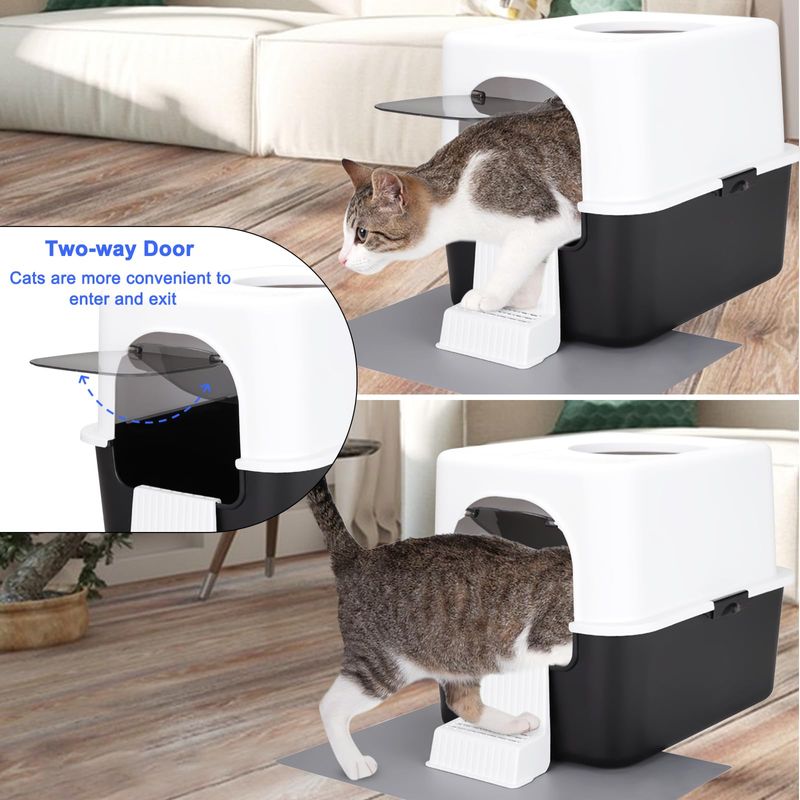 Two-way Door

Cats are more convenient to enter and exit