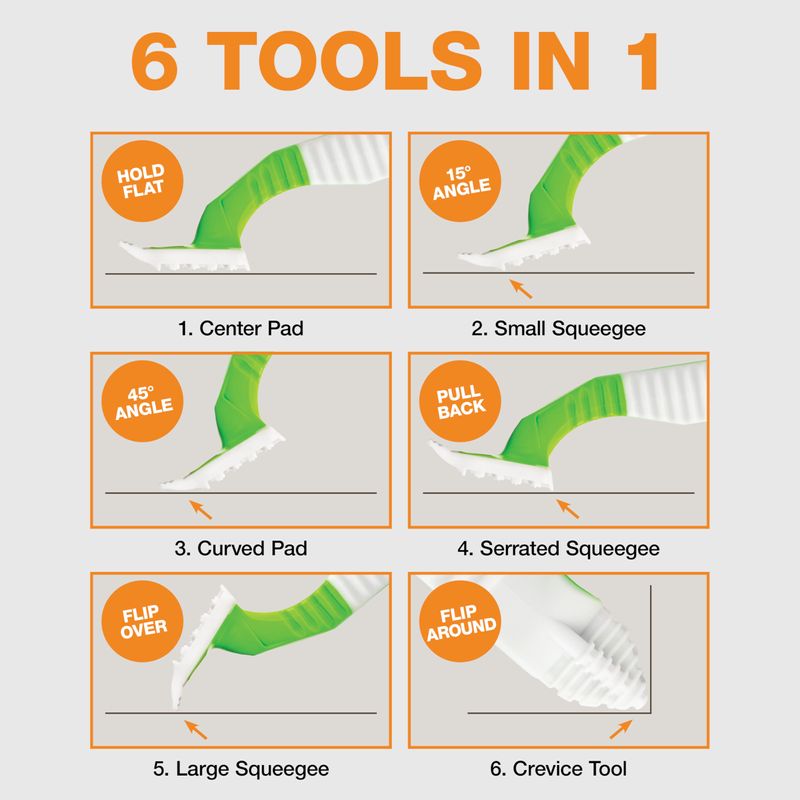 6 TOOLS IN 1

HOLD FLAT

1. Center Pad

15° ANGLE

2. Small Squeegee

45° ANGLE

3. Curved Pad

PULL BACK

4. Serrated Squeegee

FLIP OVER

5. Large Squeegee

FLIP AROUND

6. Crevice Tool