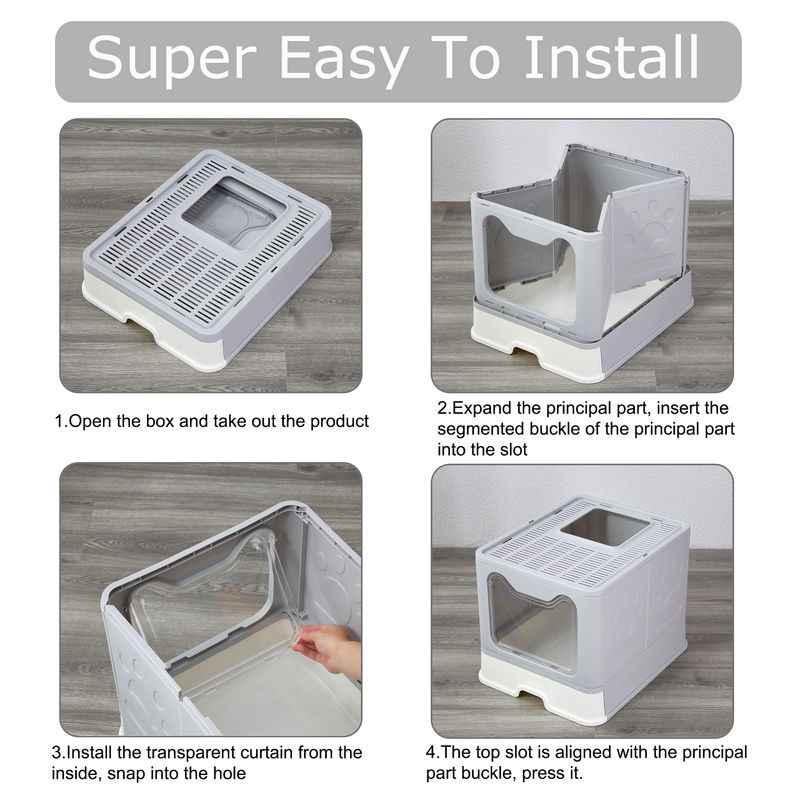 Super Easy To Install

1.Open the box and take out the product

2.Expand the principal part, insert the segmented buckle of the principal part into the slot

3.Install the transparent curtain from the inside, snap into the hole

4.The top slot is aligned with the principal part buckle, press it.