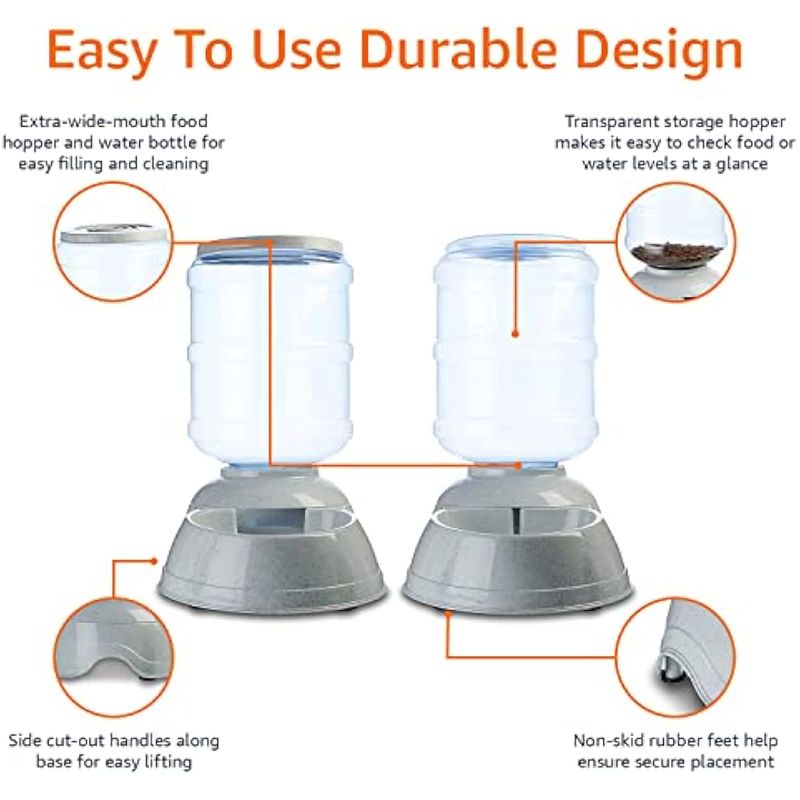 Easy To Use Durable Design

Extra-wide-mouth food hopper and water bottle for easy filling and cleaning

Transparent storage hopper makes it easy to check food or water levels at a glance

Side cut-out handles along base for easy lifting

Non-skid rubber feet help ensure secure placement