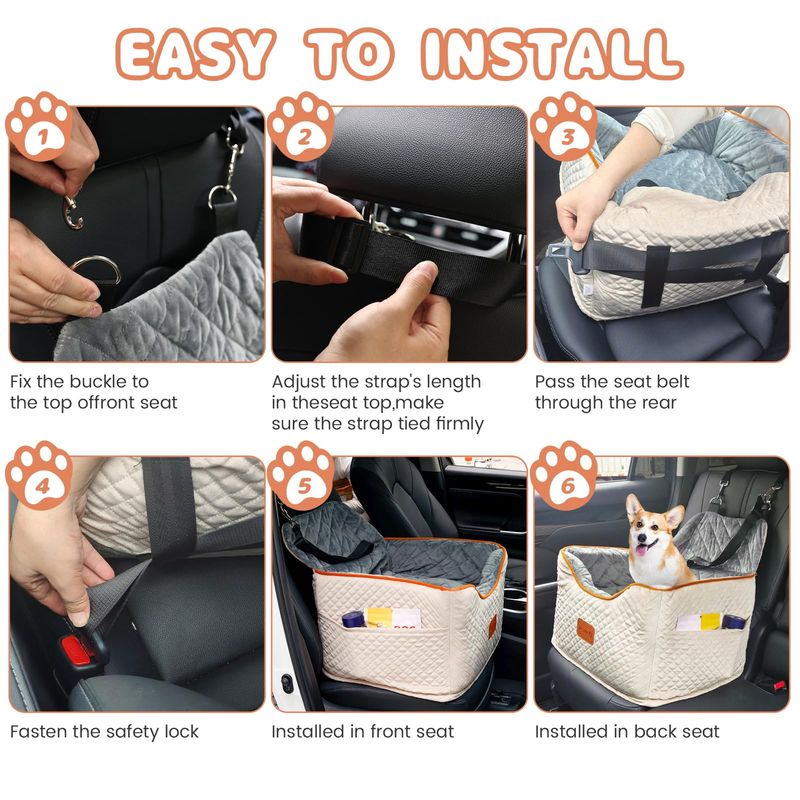 EASY TO INSTALL

1

Fix the buckle to the top offront seat

2

Adjust the strap's length in theseat top,make sure the strap tied firmly

3

Pass the seat belt through the rear

4

Fasten the safety lock

5

Installed in front seat

6

Installed in back seat