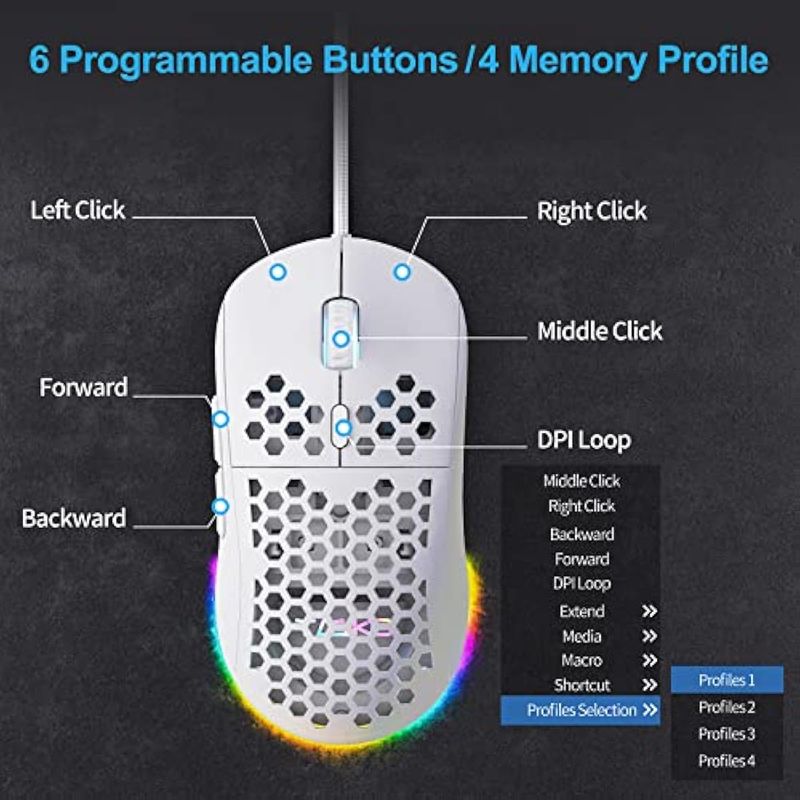 6 Programmable Buttons /4 Memory Profile

Left Click

Right Click

Middle Click

Forward

DPI Loop

Backward

Middle Click
Right Click
Backward
Forward
DPI Loop
Extend »
Media »
Macro »
Shortcut »
Profiles Selection »

Profiles 1
Profiles 2
Profiles 3
Profiles 4