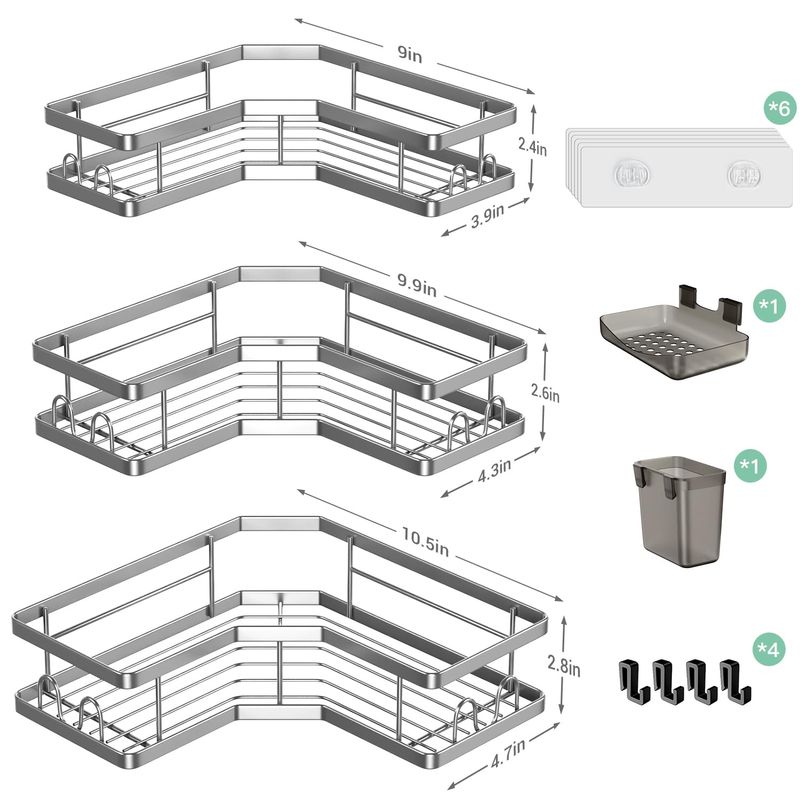 9in
2.4in
3.9in
*6
9.9in
2.6in
4.3in
*1
*1
10.5in
2.8in
4.7in
*4