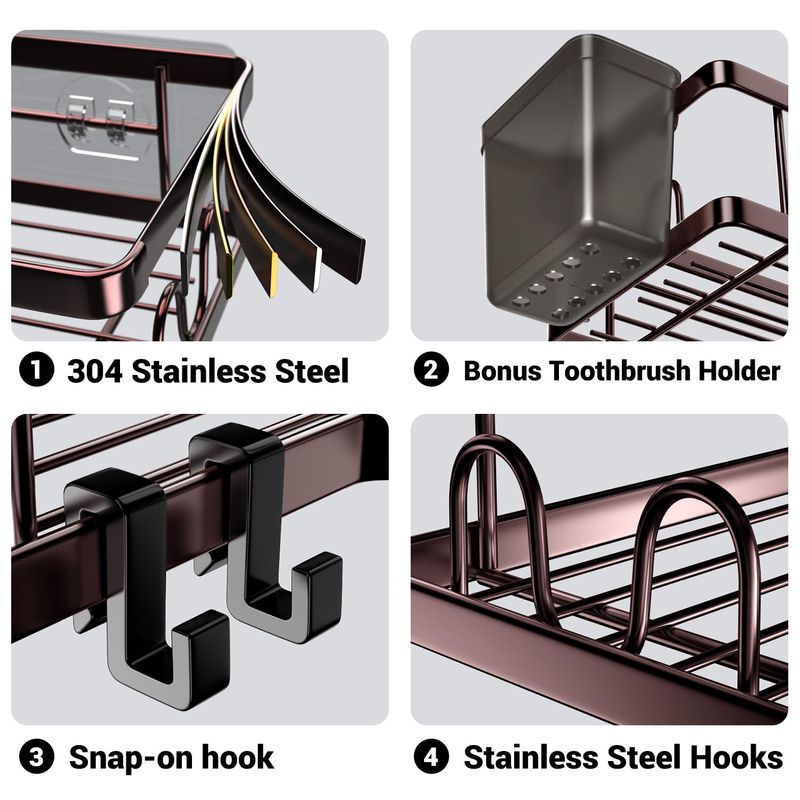 1 304 Stainless Steel

2 Bonus Toothbrush Holder

3 Snap-on hook

4 Stainless Steel Hooks