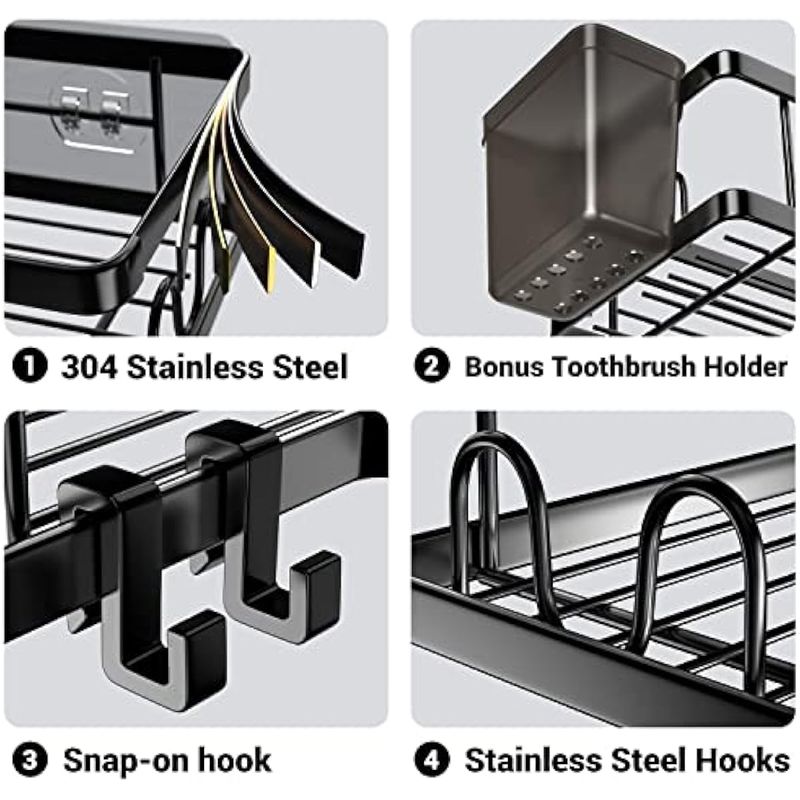 ❶ 304 Stainless Steel

❷ Bonus Toothbrush Holder

❸ Snap-on hook

❹ Stainless Steel Hooks