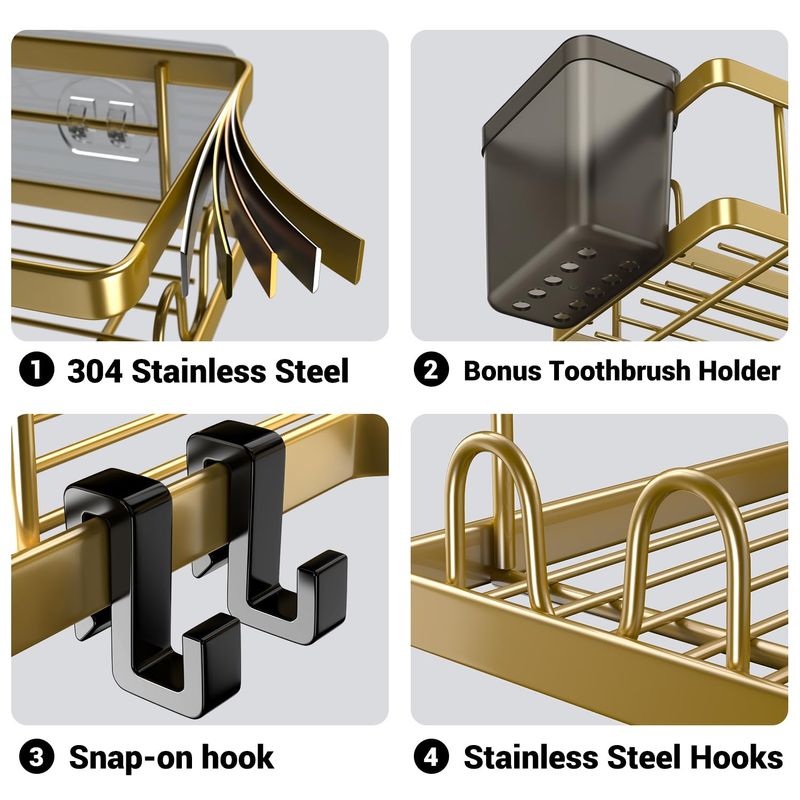 1 304 Stainless Steel

2 Bonus Toothbrush Holder

3 Snap-on hook

4 Stainless Steel Hooks