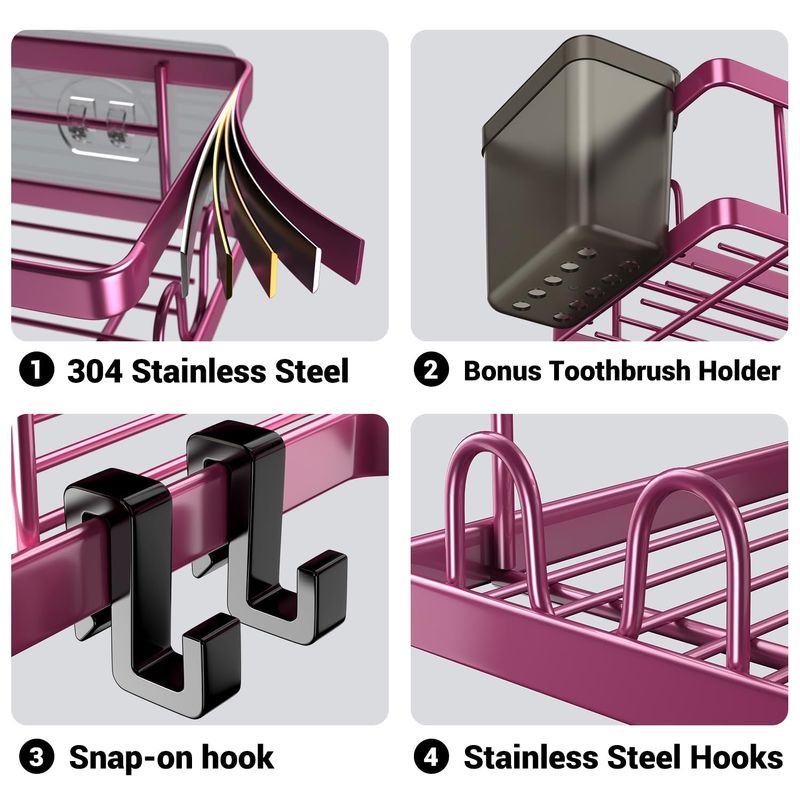 1 304 Stainless Steel

2 Bonus Toothbrush Holder

3 Snap-on hook

4 Stainless Steel Hooks