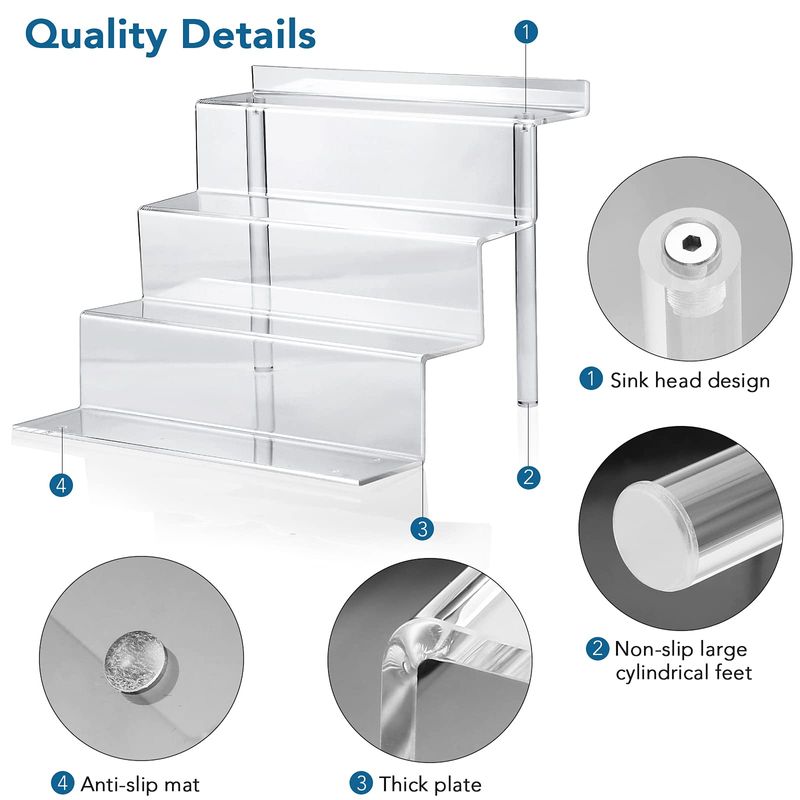 Quality Details

1

4

2

3

1 Sink head design

2 Non-slip large cylindrical feet

4 Anti-slip mat

3 Thick plate