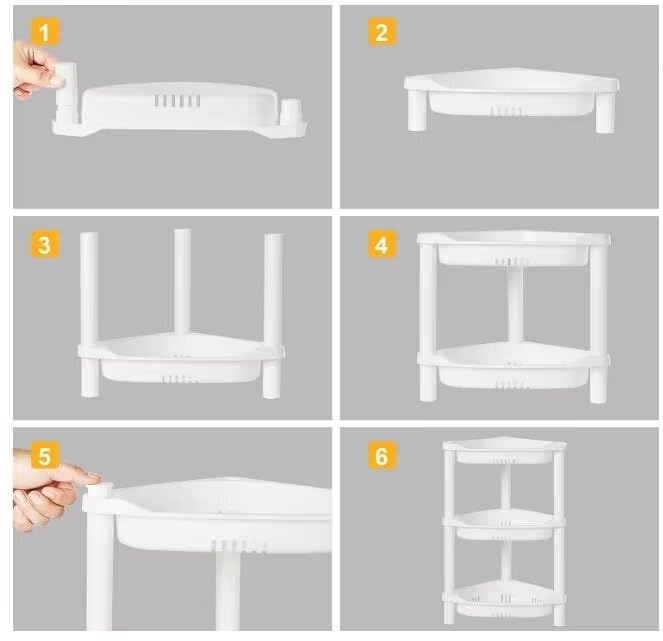 1

2

3

4

5

6