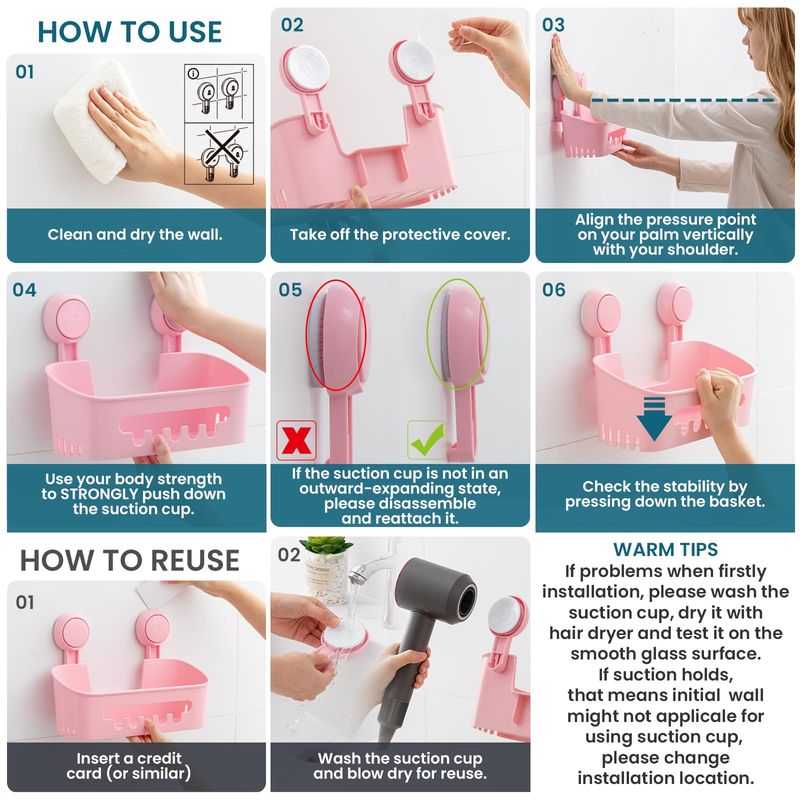 HOW TO USE

01

Clean and dry the wall.

02

Take off the protective cover.

03

Align the pressure point on your palm vertically with your shoulder.

04

Use your body strength to STRONGLY push down the suction cup.

05

If the suction cup is not in an outward-expanding state, please disassemble and reattach it.

06

Check the stability by pressing down the basket.

HOW TO REUSE

01

Insert a credit card (or similar)

02

Wash the suction cup and blow dry for reuse.

WARM TIPS

If problems when firstly installation, please wash the suction cup, dry it with hair dryer and test it on the smooth glass surface. If suction holds, that means initial wall might not applicale for using suction cup, please change installation location.