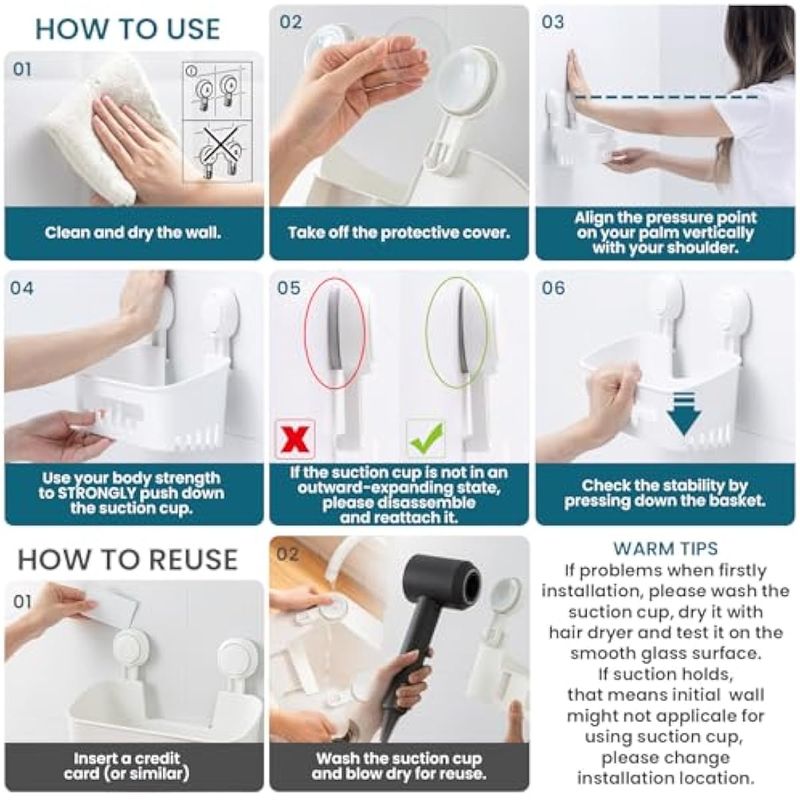 HOW TO USE

01

Clean and dry the wall.

02

Take off the protective cover.

03

Align the pressure point on your palm vertically with your shoulder.

04

Use your body strength to STRONGLY push down the suction cup.

05

If the suction cup is not in an outward-expanding state, please disassemble and reattach it.

06

Check the stability by pressing down the basket.

HOW TO REUSE

01

Insert a credit card (or similar)

02

Wash the suction cup and blow dry for reuse.

WARM TIPS
If problems when firstly installation, please wash the suction cup, dry it with hair dryer and test it on the smooth glass surface. If suction holds, that means initial wall might not applicale for using suction cup, please change installation location.