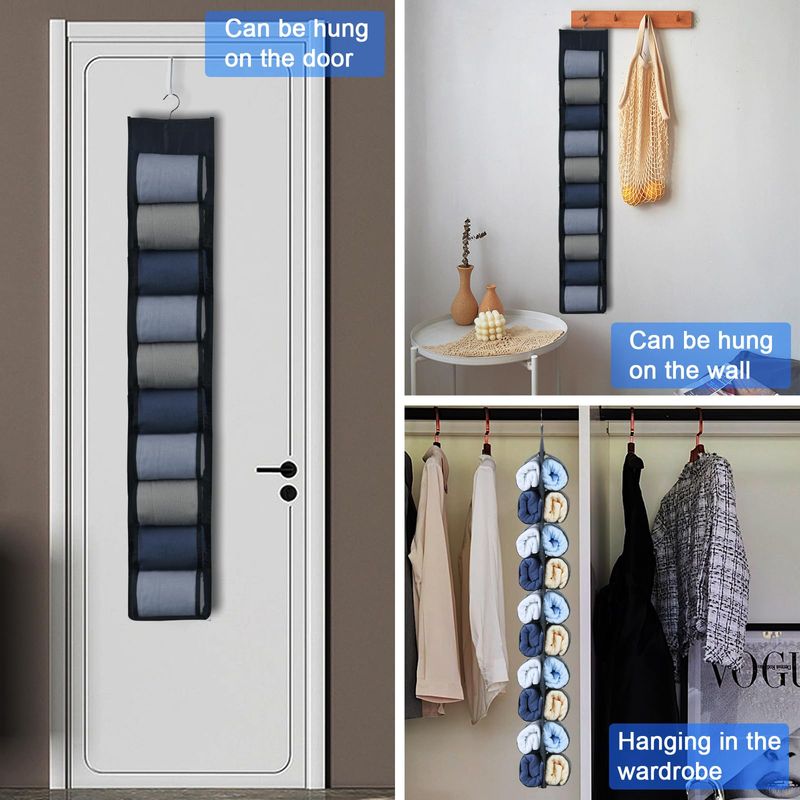 Can be hung on the door

Can be hung on the wall

VOGU

Hanging in the wardrobe