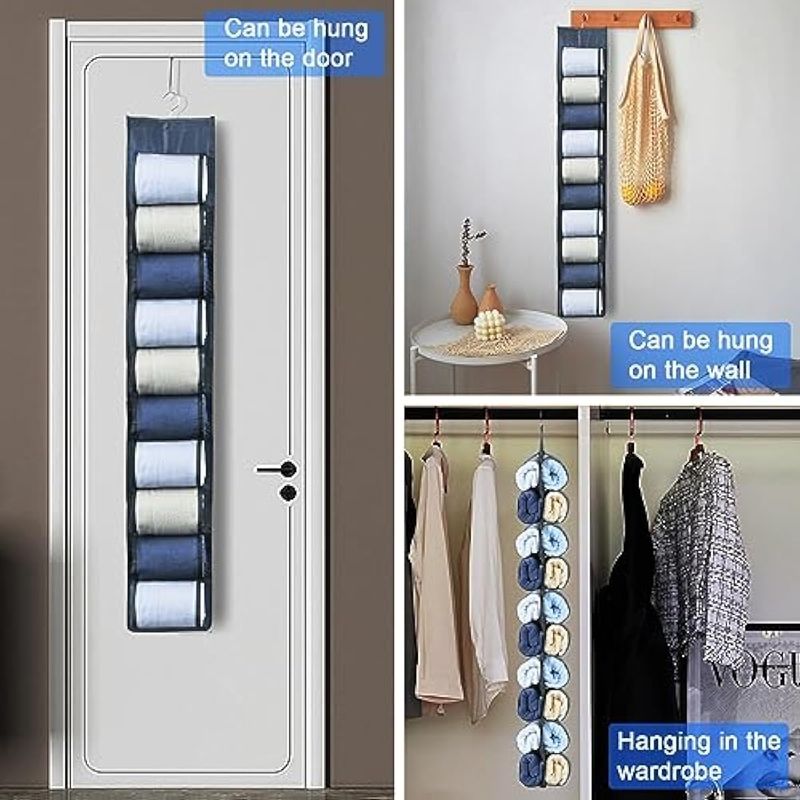 Can be hung on the door

Can be hung on the wall

VOGU

Hanging in the wardrobe