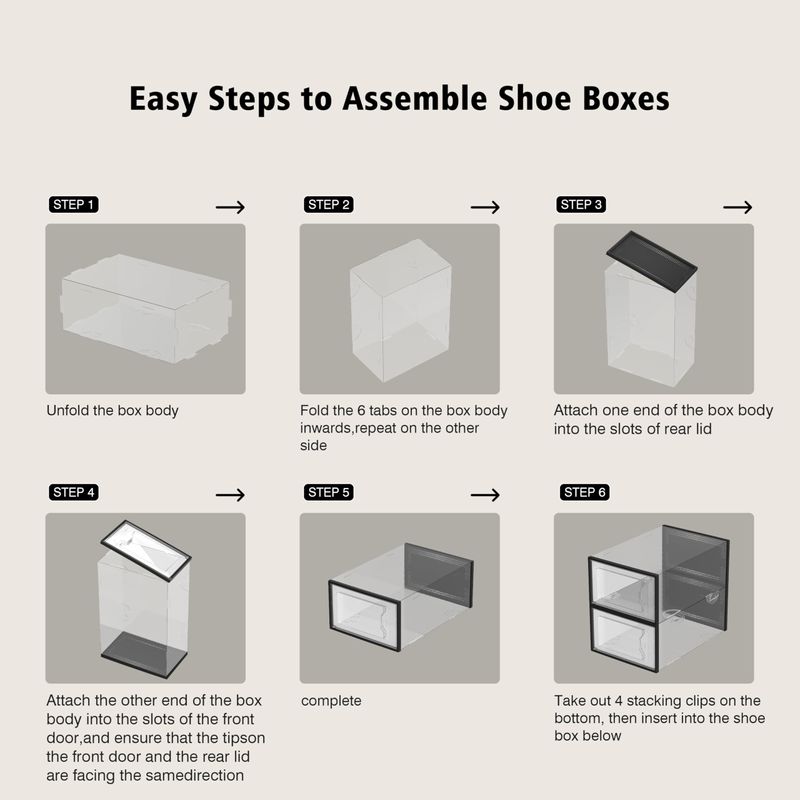 Easy Steps to Assemble Shoe Boxes

STEP 1 →

Unfold the box body

STEP 2 →

Fold the 6 tabs on the box body inwards,repeat on the other side

STEP 3 →

Attach one end of the box body into the slots of rear lid

STEP 4 →

Attach the other end of the box body into the slots of the front door,and ensure that the tipson the front door and the rear lid are facing the samedirection

STEP 5 →

complete

STEP 6

Take out 4 stacking clips on the bottom, then insert into the shoe box below