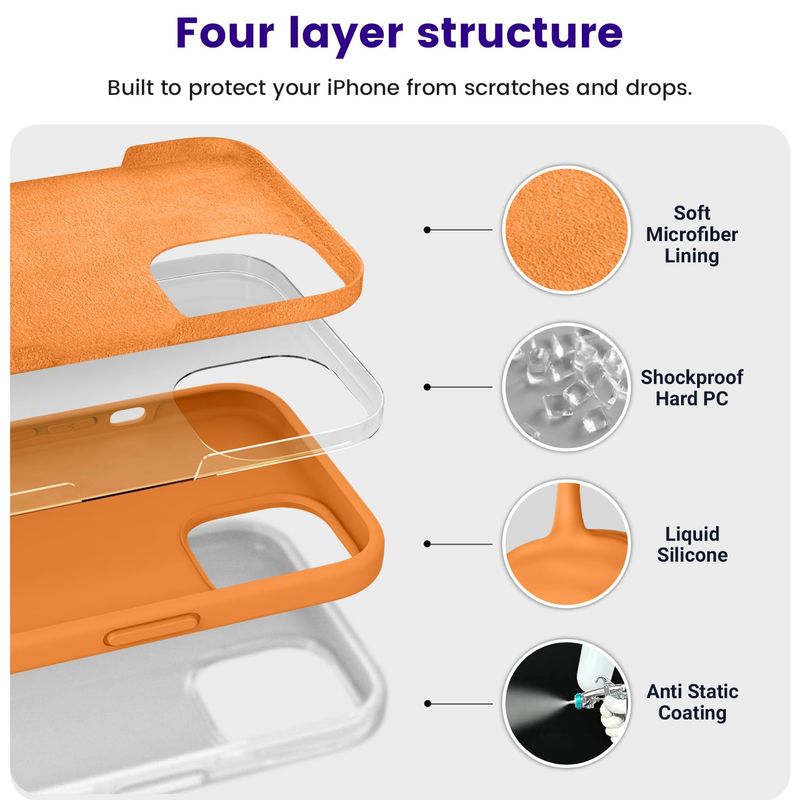 Four layer structure

Built to protect your iPhone from scratches and drops.

Soft Microfiber Lining

Shockproof Hard PC

Liquid Silicone

Anti Static Coating