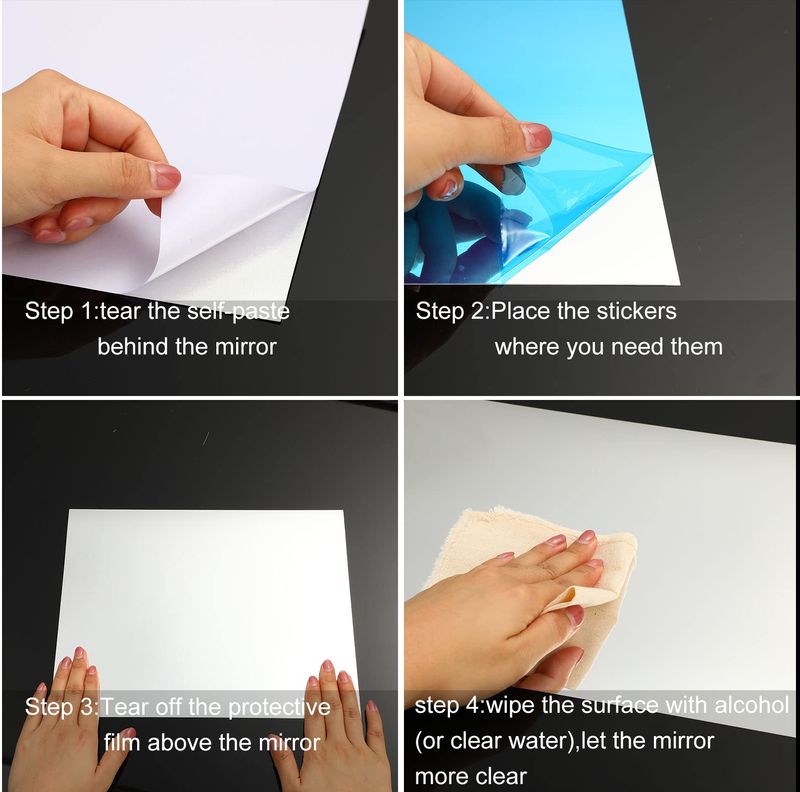 Step 1:tear the self-paste behind the mirror

Step 2:Place the stickers where you need them

Step 3:Tear off the protective film above the mirror

step 4:wipe the surface with alcohol (or clear water),let the mirror more clear