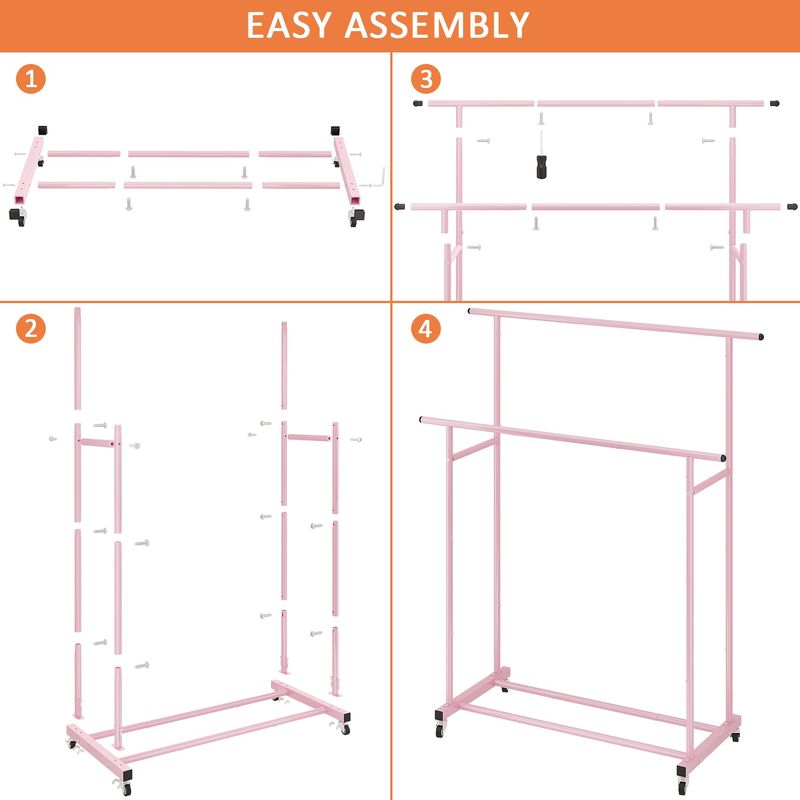 EASY ASSEMBLY

1

3

2

4