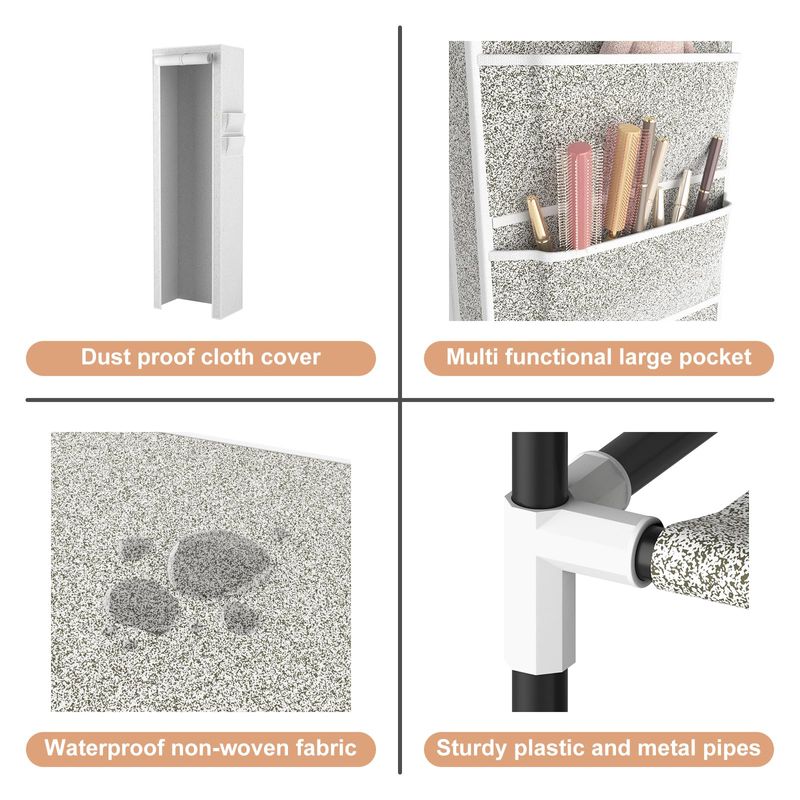 Dust proof cloth cover

Multi functional large pocket

Waterproof non-woven fabric

Sturdy plastic and metal pipes