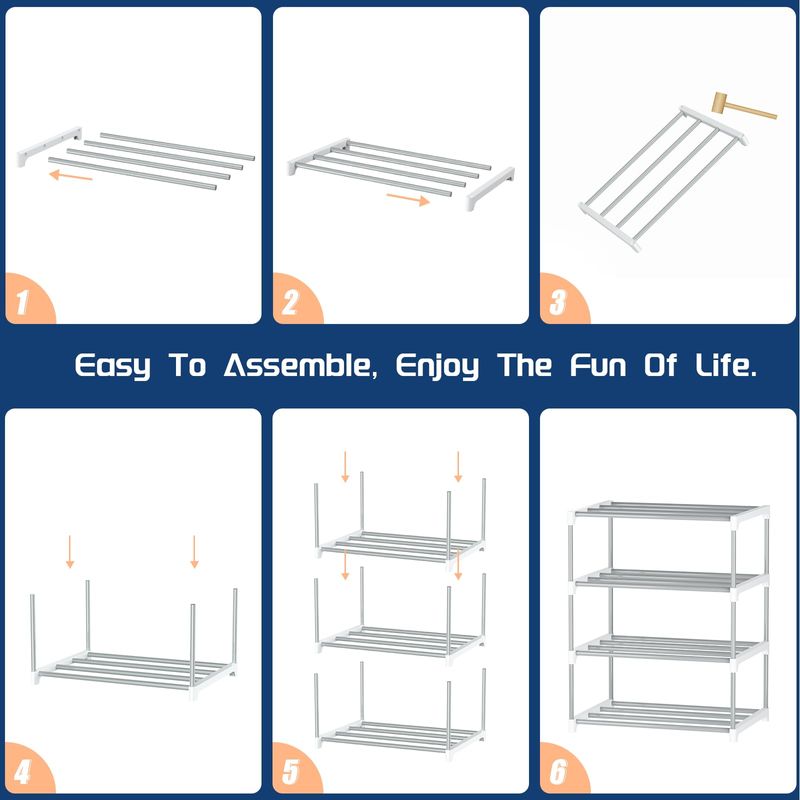 1

2

3

Easy To Assemble, Enjoy The Fun Of Life.

4

5

6