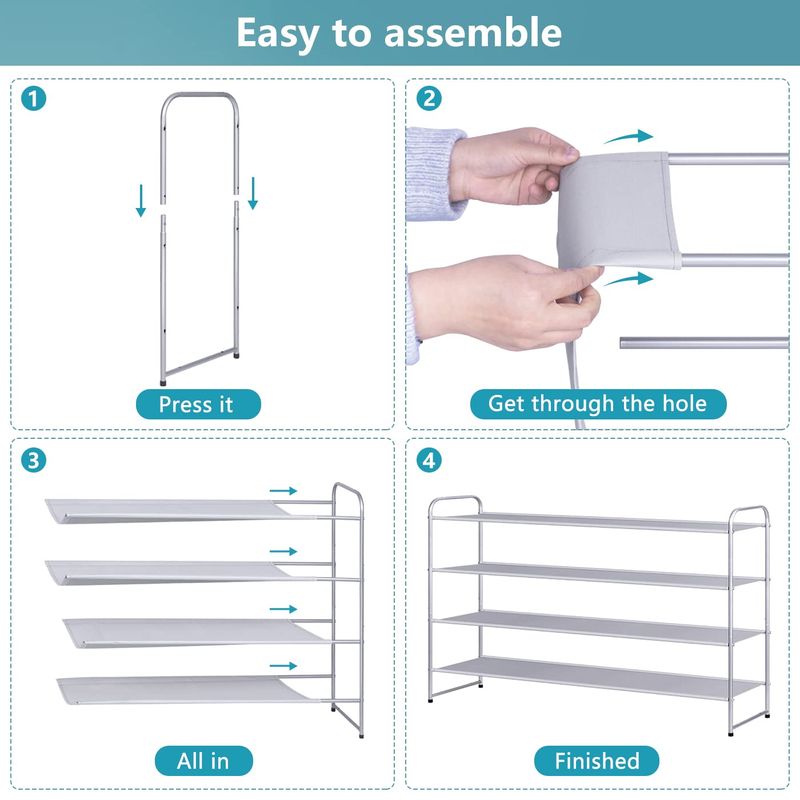 Easy to assemble

1

Press it

2

Get through the hole

3

All in

4

Finished