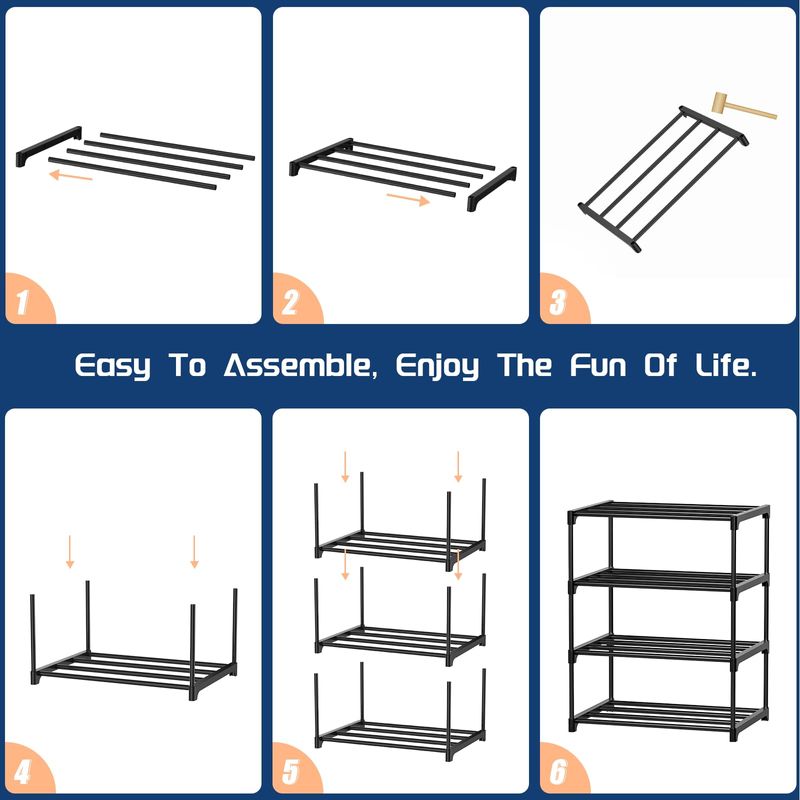 1

2

3

Easy To Assemble, Enjoy The Fun Of Life.

4

5

6