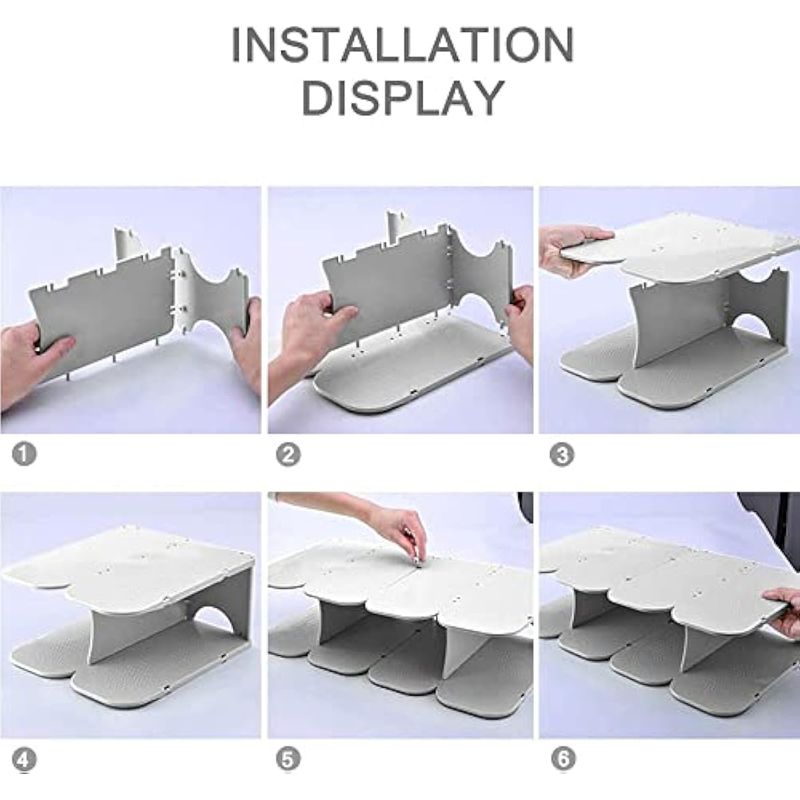 INSTALLATION DISPLAY

1

2

3

4

5

6