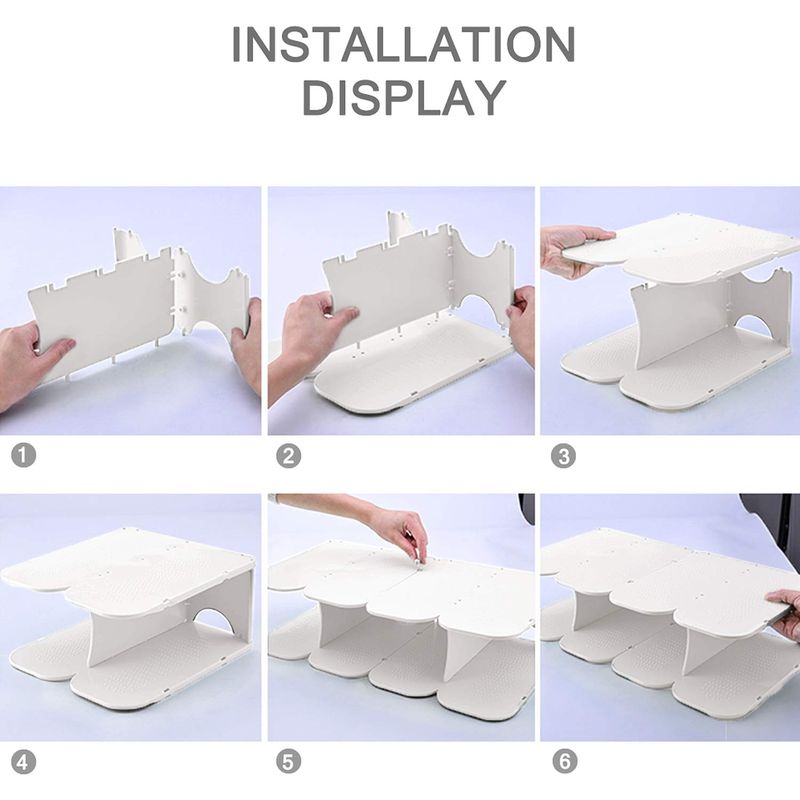 INSTALLATION DISPLAY

1

2

3

4

5

6