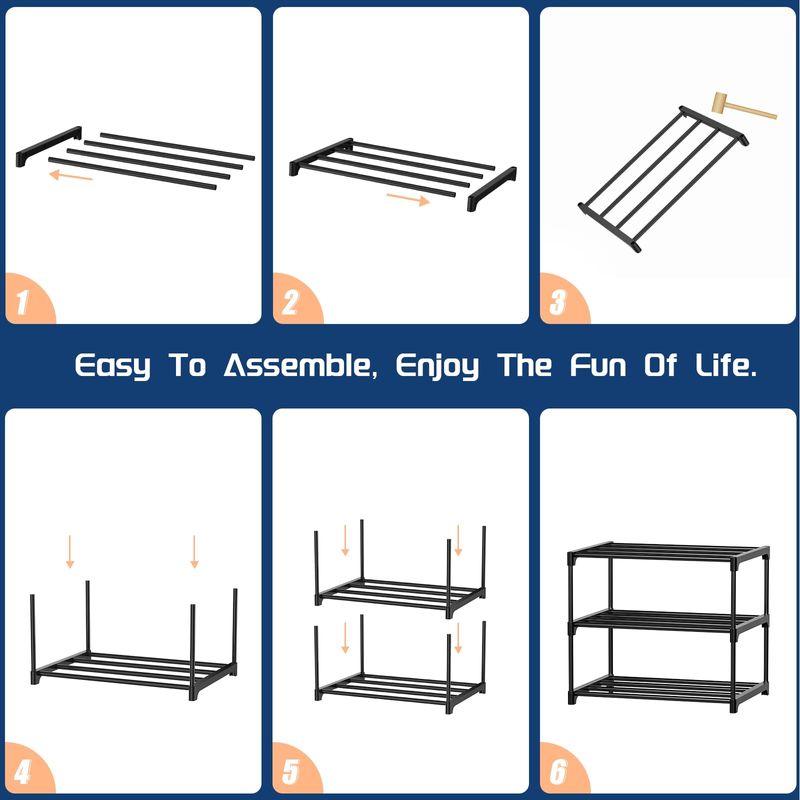 1

2

3

Easy To Assemble, Enjoy The Fun Of Life.

4

5

6