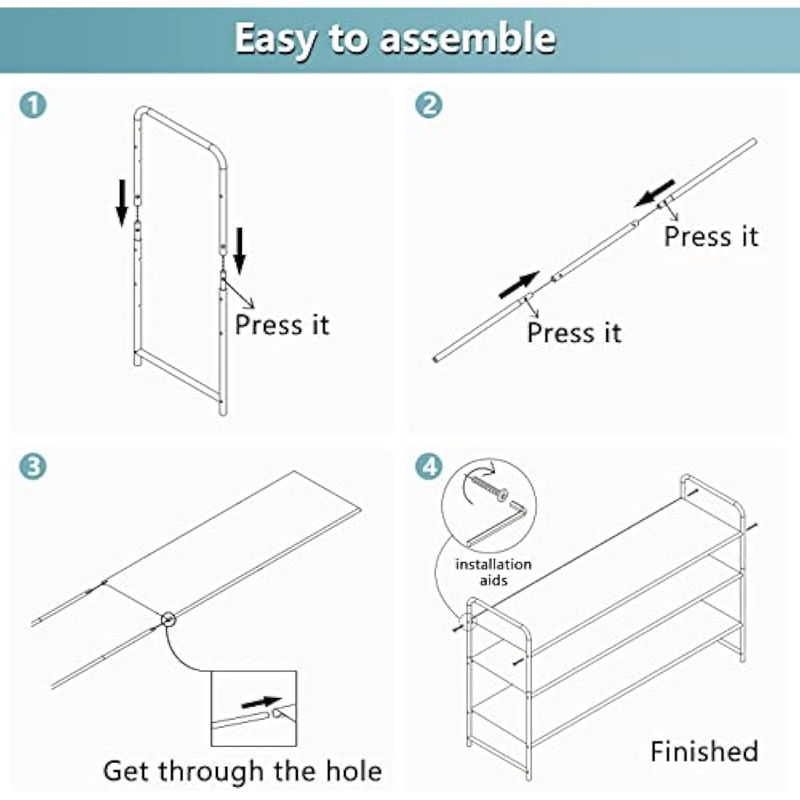 Easy to assemble

1

Press it

2

Press it

Press it

3

Get through the hole

4

installation aids

Finished