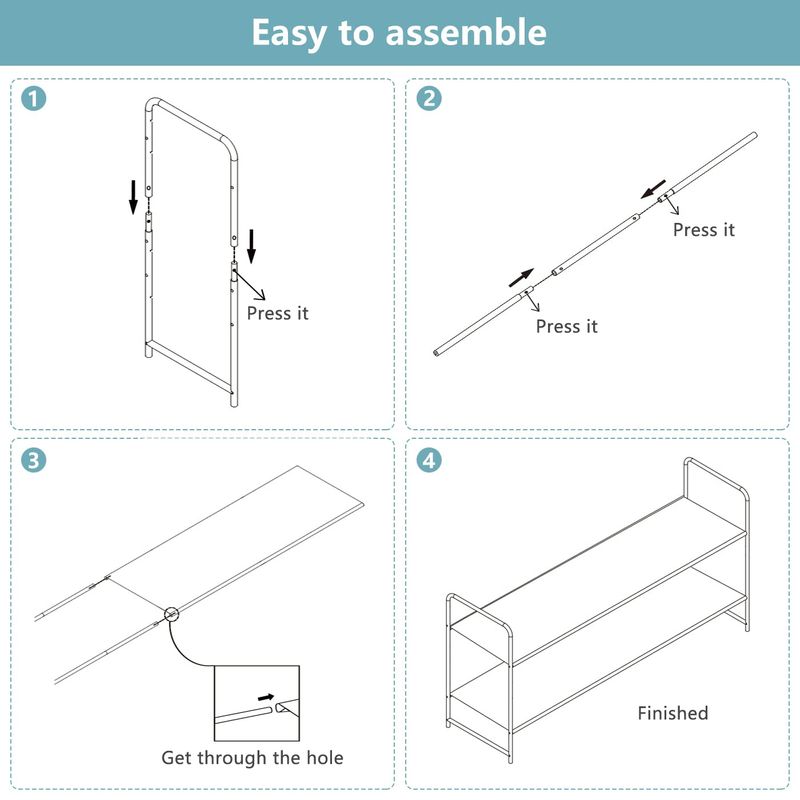 Easy to assemble

1

Press it

2

Press it

Press it

3

Get through the hole

4

Finished