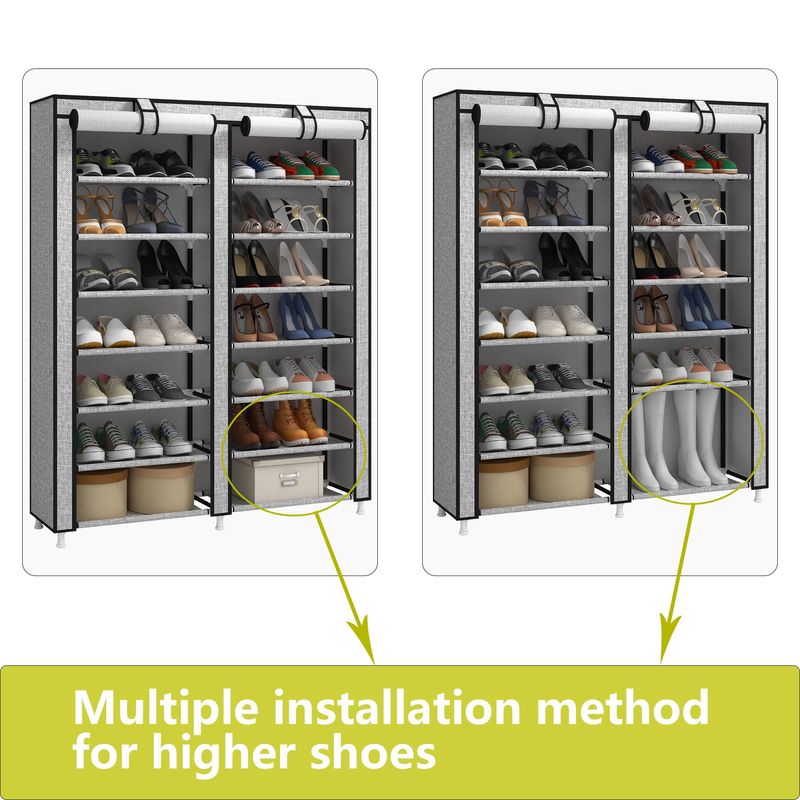 Multiple installation method for higher shoes