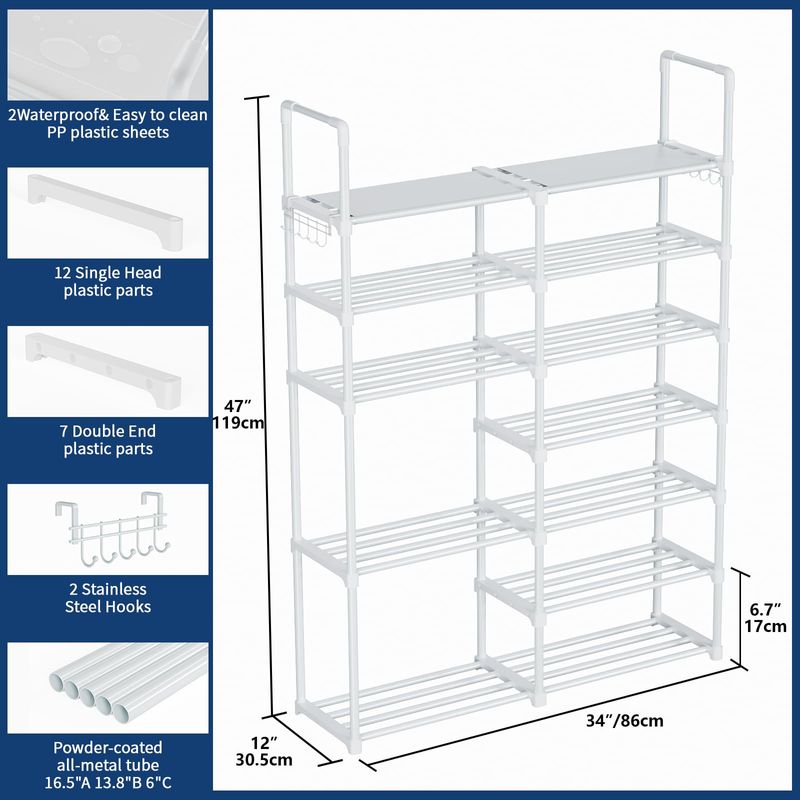 2Waterproof& Easy to clean PP plastic sheets

12 Single Head plastic parts

7 Double End plastic parts

2 Stainless Steel Hooks

Powder-coated all-metal tube 16.5"A 13.8"B 6"C

47″ 119cm

6.7″ 17cm

12″ 30.5cm

34″/86cm