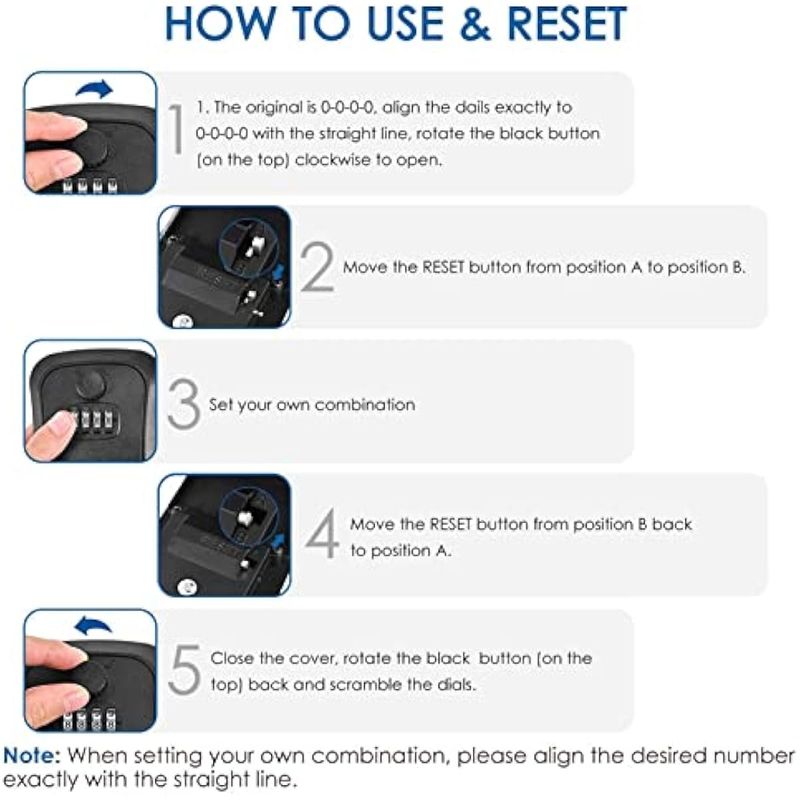 HOW TO USE & RESET

1

1. The original is 0-0-0-0, align the dails exactly to 0-0-0-0 with the straight line, rotate the black button (on the top) clockwise to open.

2

Move the RESET button from position A to position B.

3

Set your own combination

4

Move the RESET button from position B back to position A.

5

Close the cover, rotate the black button (on the top) back and scramble the dials.

Note: When setting your own combination, please align the desired number exactly with the straight line.