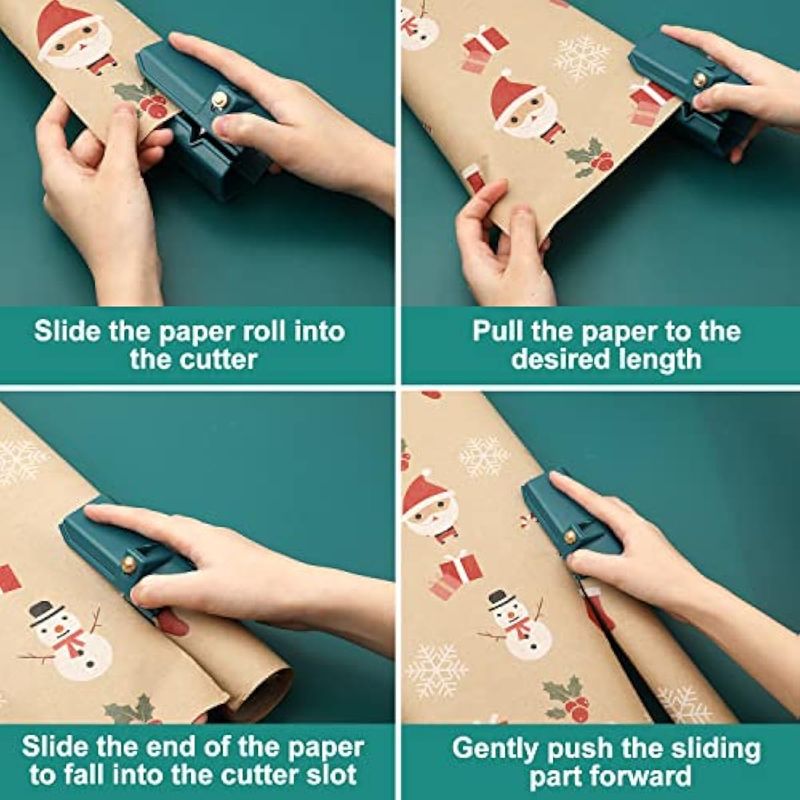 Slide the paper roll into the cutter

Pull the paper to the desired length

Slide the end of the paper to fall into the cutter slot

Gently push the sliding part forward