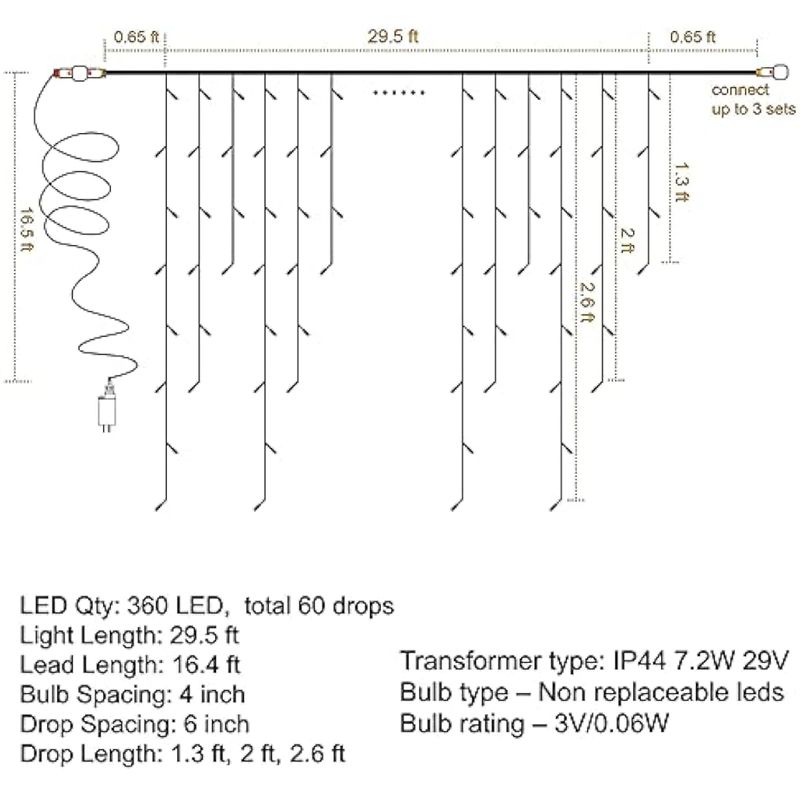 0.65 ft

29.5 ft

0.65 ft

connect up to 3 sets

16.5 ft

1.3 ft

2 ft

2.6 ft

LED Qty: 360 LED, total 60 drops
Light Length: 29.5 ft
Lead Length: 16.4 ft
Bulb Spacing: 4 inch
Drop Spacing: 6 inch
Drop Length: 1.3 ft, 2 ft, 2.6 ft

Transformer type: IP44 7.2W 29V
Bulb type – Non replaceable leds
Bulb rating – 3V/0.06W