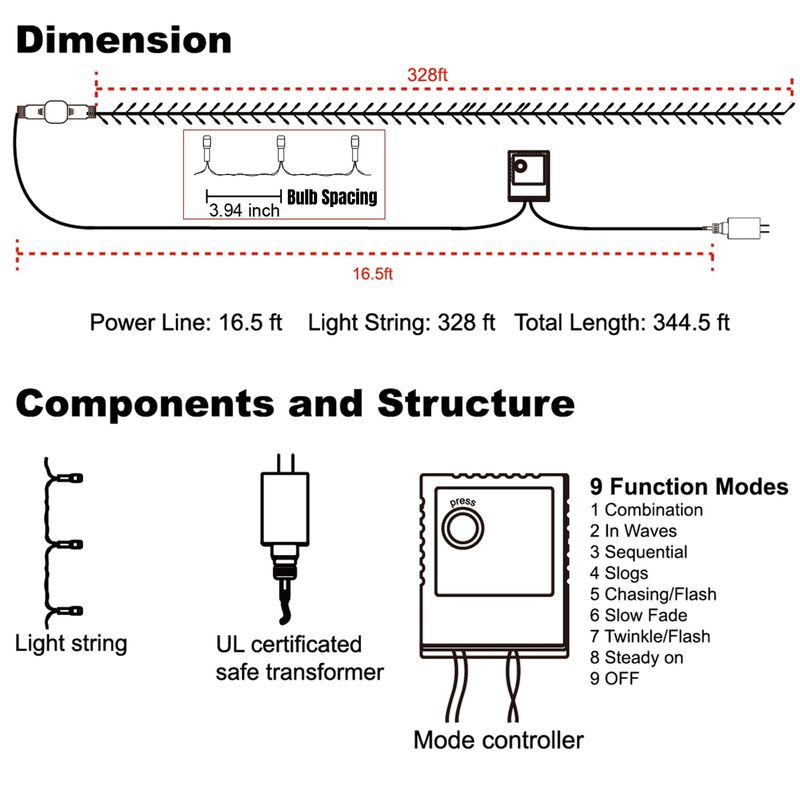 Dimension

328ft

3.94 inch Bulb Spacing

16.5ft

Power Line: 16.5 ft Light String: 328 ft Total Length: 344.5 ft

Components and Structure

Light string

UL certificated safe transformer

press

Mode controller

9 Function Modes
1 Combination
2 In Waves
3 Sequential
4 Slogs
5 Chasing/Flash
6 Slow Fade
7 Twinkle/Flash
8 Steady on
9 OFF