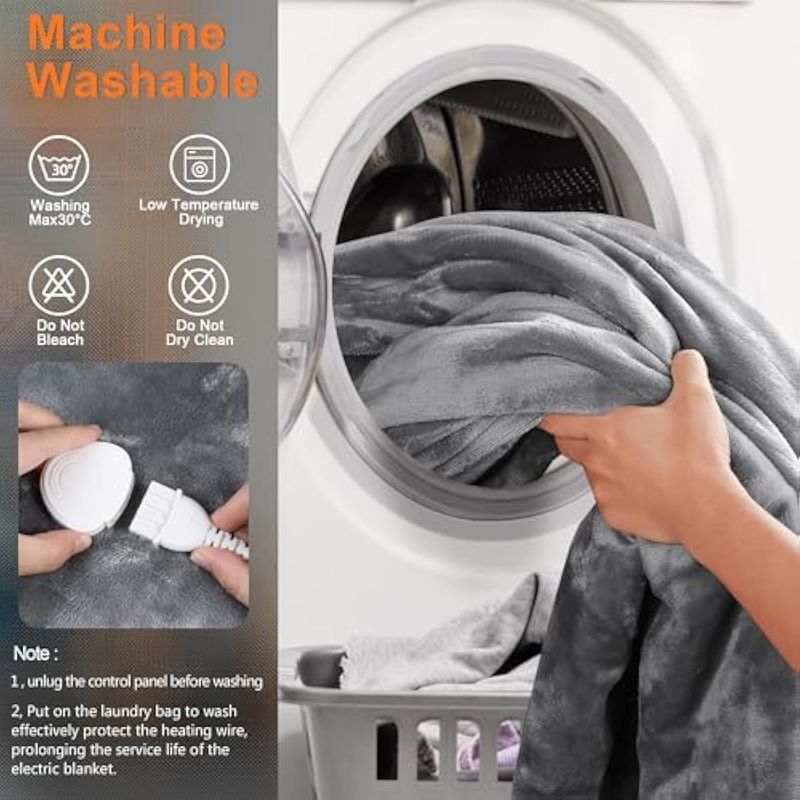 Machine Washable

30°

Washing Max30°C

Low Temperature Drying

Do Not Bleach

Do Not Dry Clean

Note :

1 , unlug the control panel before washing

2, Put on the laundry bag to wash effectively protect the heating wire, prolonging the service life of the electric blanket.