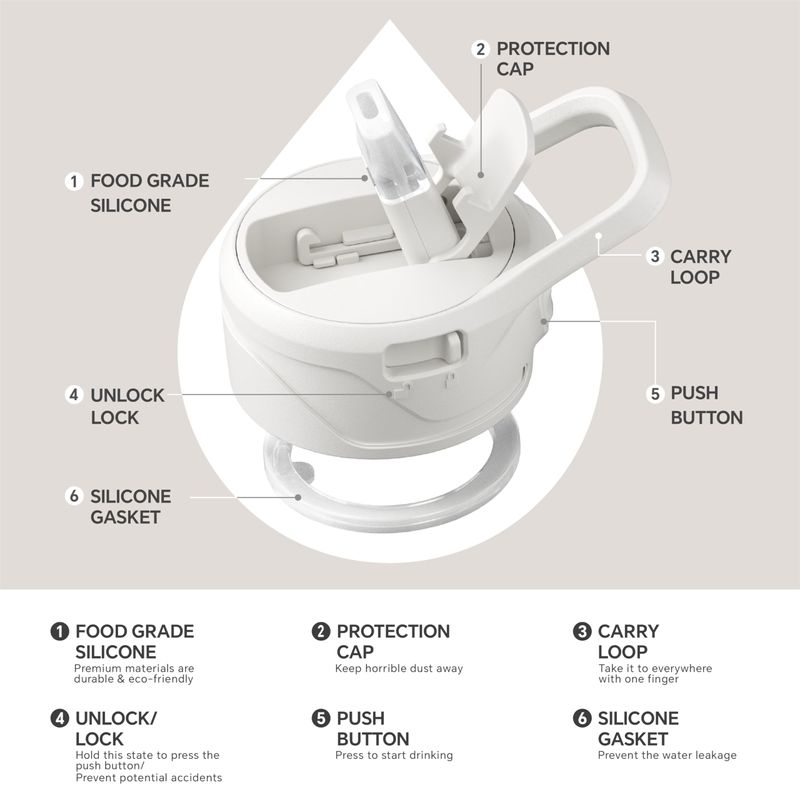 2 PROTECTION CAP

1 FOOD GRADE SILICONE

3 CARRY LOOP

4 UNLOCK LOCK

5 PUSH BUTTON

6 SILICONE GASKET

1 FOOD GRADE SILICONE
Premium materials are durable & eco-friendly

2 PROTECTION CAP
Keep horrible dust away

3 CARRY LOOP
Take it to everywhere with one finger

4 UNLOCK/ LOCK
Hold this state to press the push button/ Prevent potential accidents

5 PUSH BUTTON
Press to start drinking

6 SILICONE GASKET
Prevent the water leakage