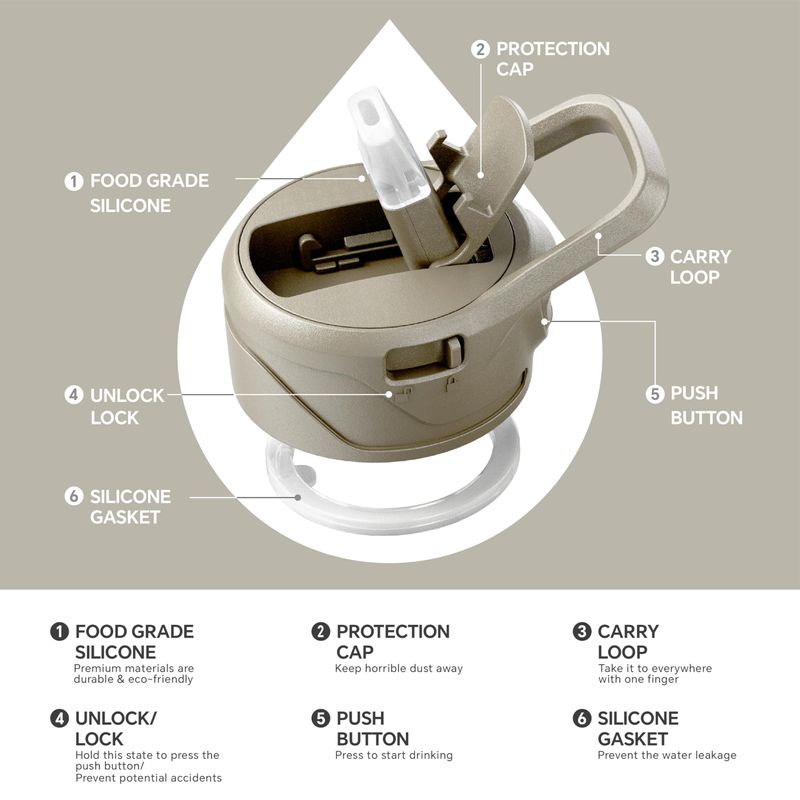 2 PROTECTION CAP

1 FOOD GRADE SILICONE

3 CARRY LOOP

4 UNLOCK LOCK

5 PUSH BUTTON

6 SILICONE GASKET

1 FOOD GRADE SILICONE
Premium materials are durable & eco-friendly

2 PROTECTION CAP
Keep horrible dust away

3 CARRY LOOP
Take it to everywhere with one finger

4 UNLOCK/ LOCK
Hold this state to press the push button/ Prevent potential accidents

5 PUSH BUTTON
Press to start drinking

6 SILICONE GASKET
Prevent the water leakage