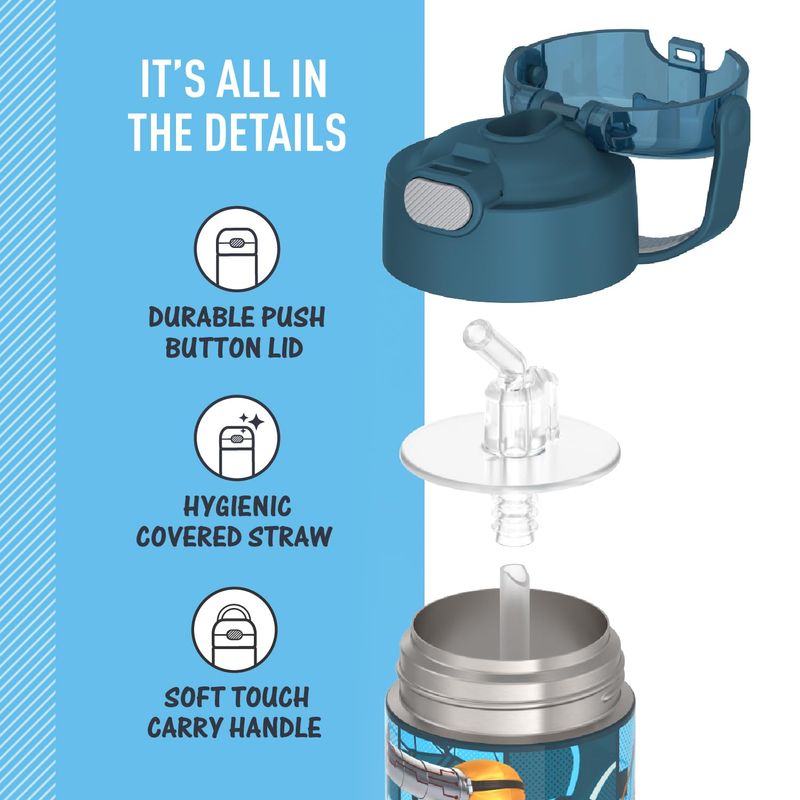 IT'S ALL IN THE DETAILS

DURABLE PUSH BUTTON LID

HYGIENIC COVERED STRAW

SOFT TOUCH CARRY HANDLE