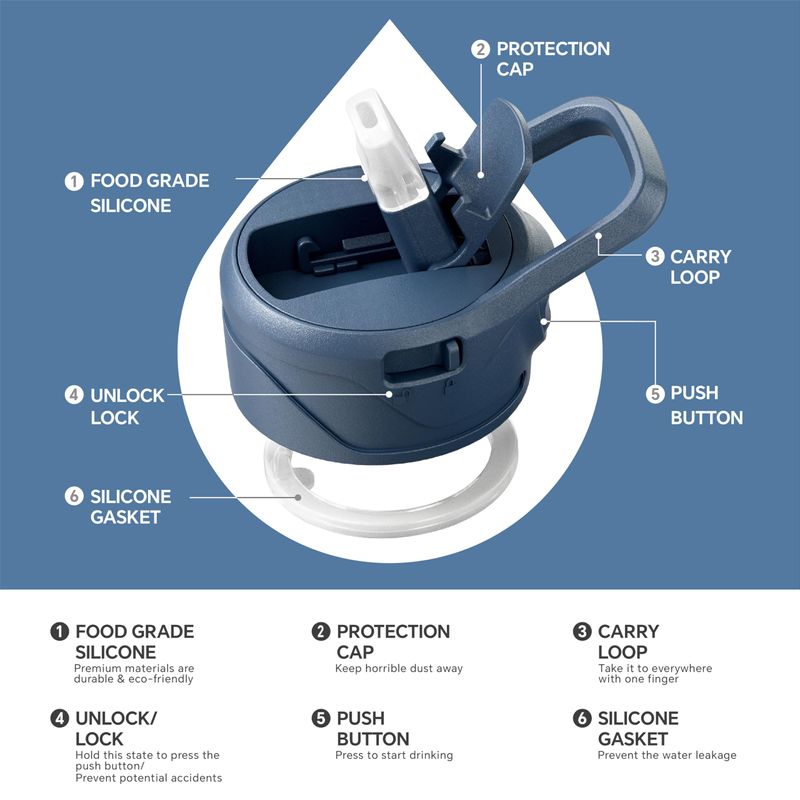 2 PROTECTION CAP

1 FOOD GRADE SILICONE

3 CARRY LOOP

4 UNLOCK LOCK

5 PUSH BUTTON

6 SILICONE GASKET

1 FOOD GRADE SILICONE
Premium materials are durable & eco-friendly

2 PROTECTION CAP
Keep horrible dust away

3 CARRY LOOP
Take it to everywhere with one finger

4 UNLOCK/ LOCK
Hold this state to press the push button/ Prevent potential accidents

5 PUSH BUTTON
Press to start drinking

6 SILICONE GASKET
Prevent the water leakage