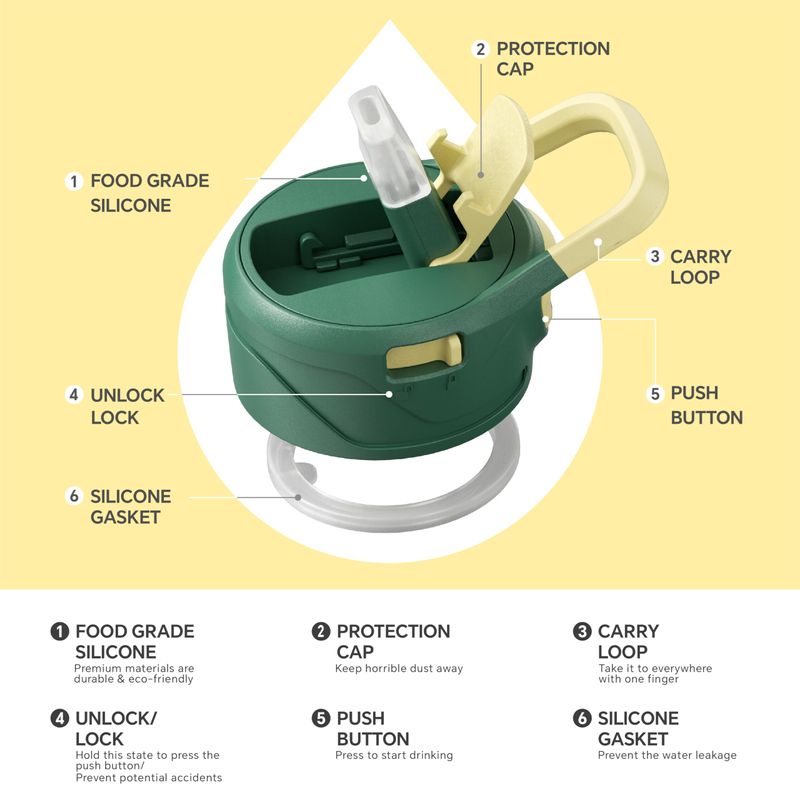 2 PROTECTION CAP

1 FOOD GRADE SILICONE

3 CARRY LOOP

4 UNLOCK LOCK

5 PUSH BUTTON

6 SILICONE GASKET

1 FOOD GRADE SILICONE
Premium materials are durable & eco-friendly

2 PROTECTION CAP
Keep horrible dust away

3 CARRY LOOP
Take it to everywhere with one finger

4 UNLOCK/ LOCK
Hold this state to press the push button/ Prevent potential accidents

5 PUSH BUTTON
Press to start drinking

6 SILICONE GASKET
Prevent the water leakage