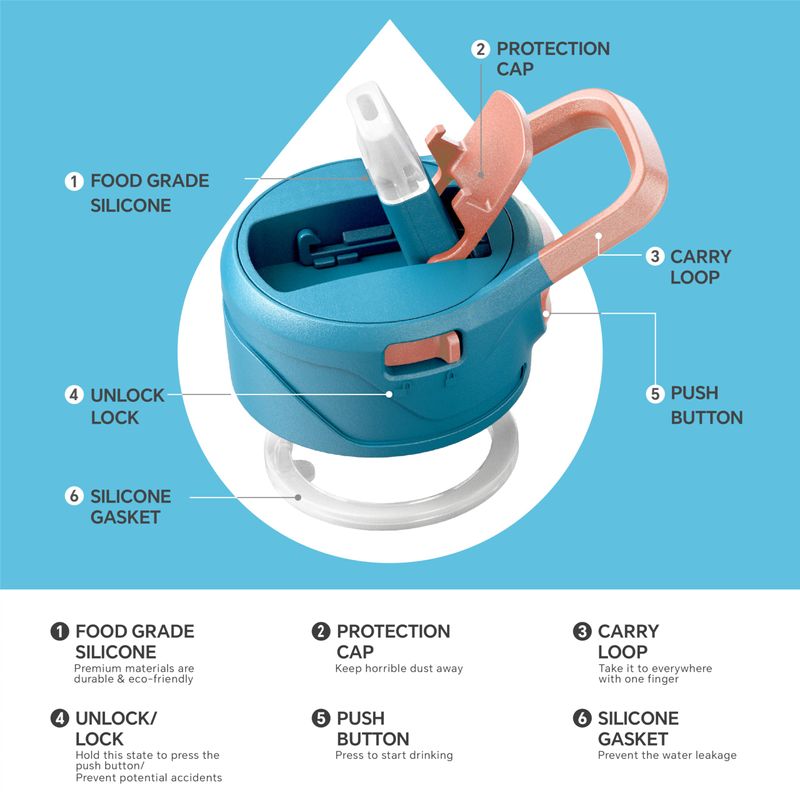 2 PROTECTION CAP

1 FOOD GRADE SILICONE

3 CARRY LOOP

4 UNLOCK LOCK

5 PUSH BUTTON

6 SILICONE GASKET

1 FOOD GRADE SILICONE
Premium materials are durable & eco-friendly

2 PROTECTION CAP
Keep horrible dust away

3 CARRY LOOP
Take it to everywhere with one finger

4 UNLOCK/ LOCK
Hold this state to press the push button/
Prevent potential accidents

5 PUSH BUTTON
Press to start drinking

6 SILICONE GASKET
Prevent the water leakage