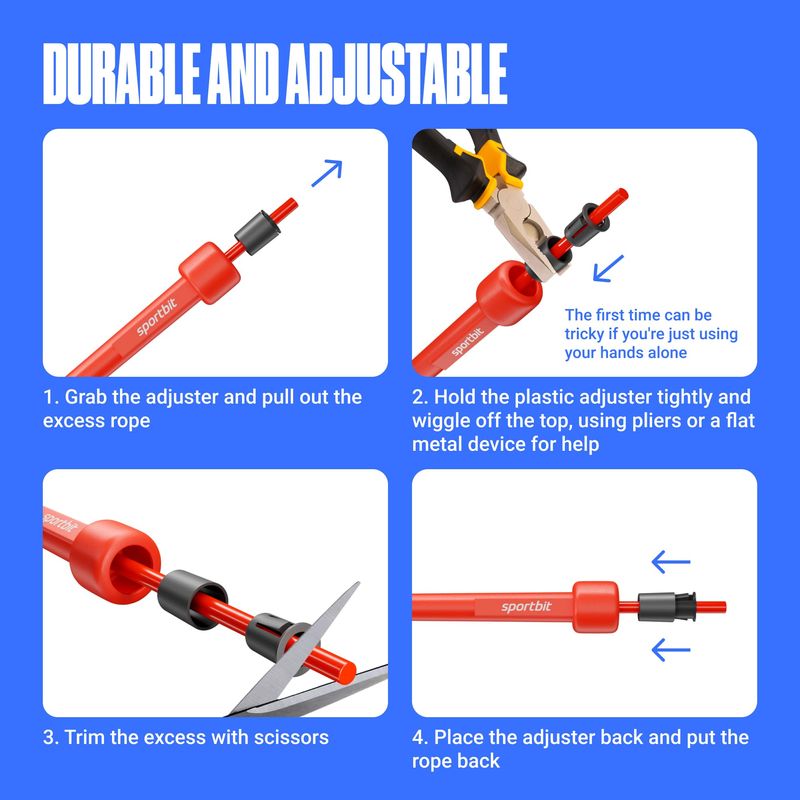 DURABLE AND ADJUSTABLE

sportbit

1. Grab the adjuster and pull out the excess rope

sportbit

The first time can be tricky if you're just using your hands alone

2. Hold the plastic adjuster tightly and wiggle off the top, using pliers or a flat metal device for help

sportbit

3. Trim the excess with scissors

sportbit

4. Place the adjuster back and put the rope back