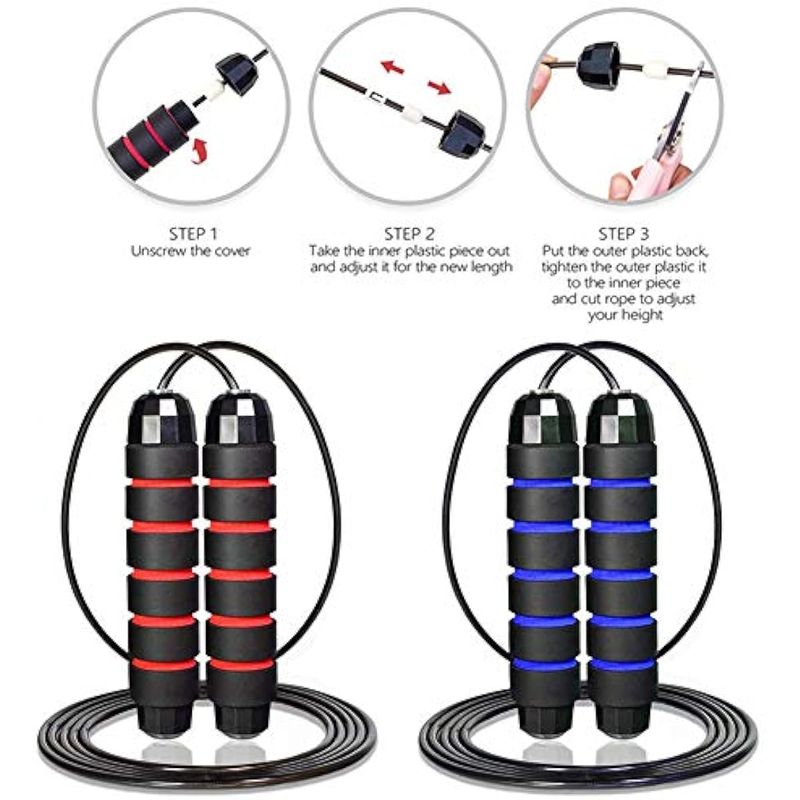 STEP 1
Unscrew the cover

STEP 2
Take the inner plastic piece out and adjust it for the new length

STEP 3
Put the outer plastic back, tighten the outer plastic it to the inner piece and cut rope to adjust your height