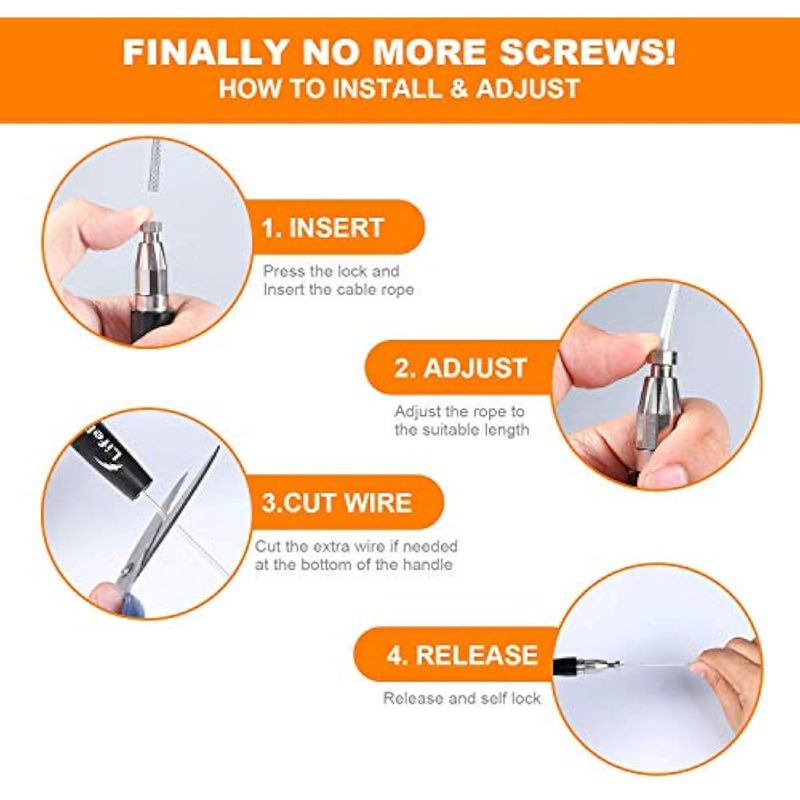 FINALLY NO MORE SCREWS!
HOW TO INSTALL & ADJUST

1. INSERT
Press the lock and Insert the cable rope

2. ADJUST
Adjust the rope to the suitable length

Life

3.CUT WIRE
Cut the extra wire if needed at the bottom of the handle

4. RELEASE
Release and self lock