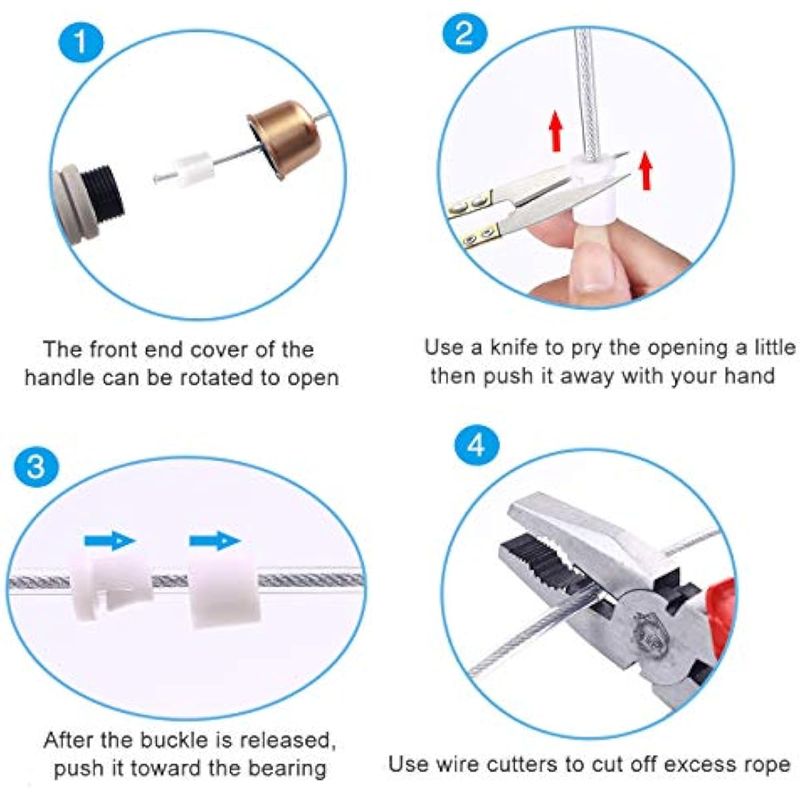 1

The front end cover of the handle can be rotated to open

2

Use a knife to pry the opening a little then push it away with your hand

3

After the buckle is released, push it toward the bearing

4

Use wire cutters to cut off excess rope